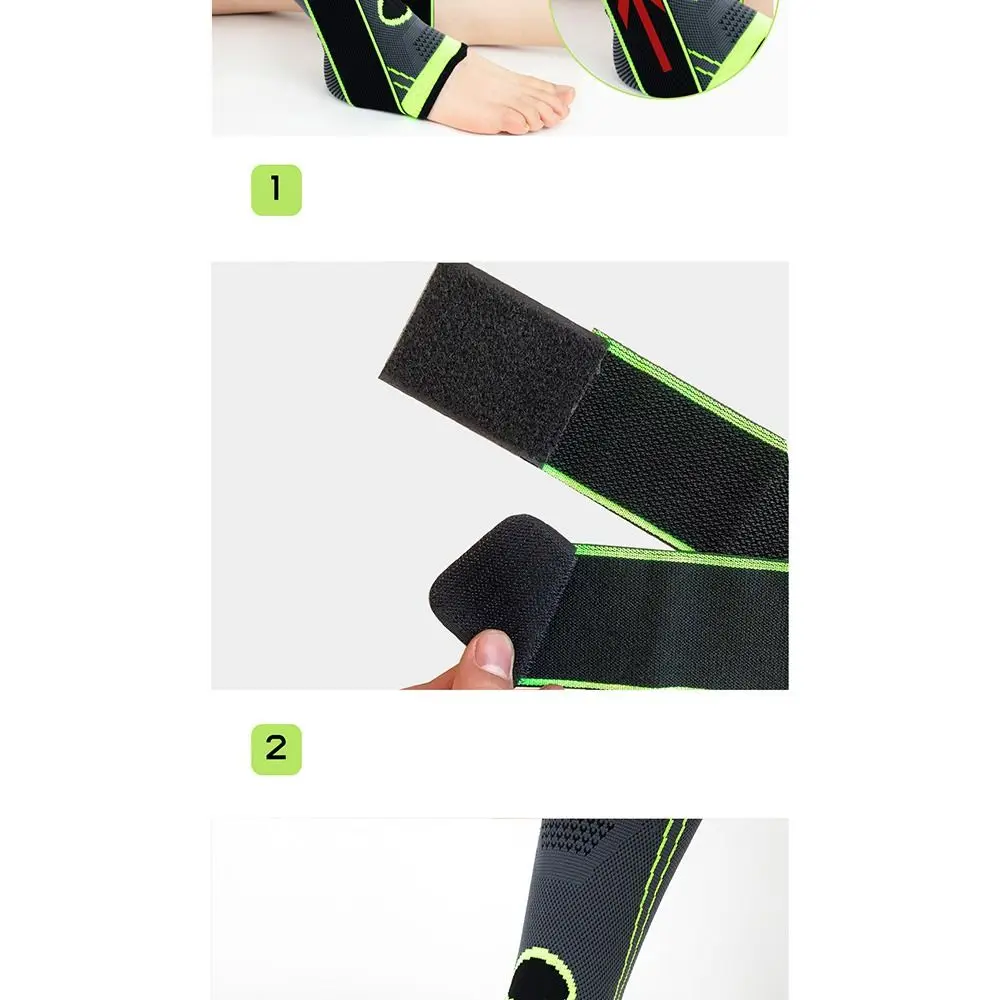 1

2