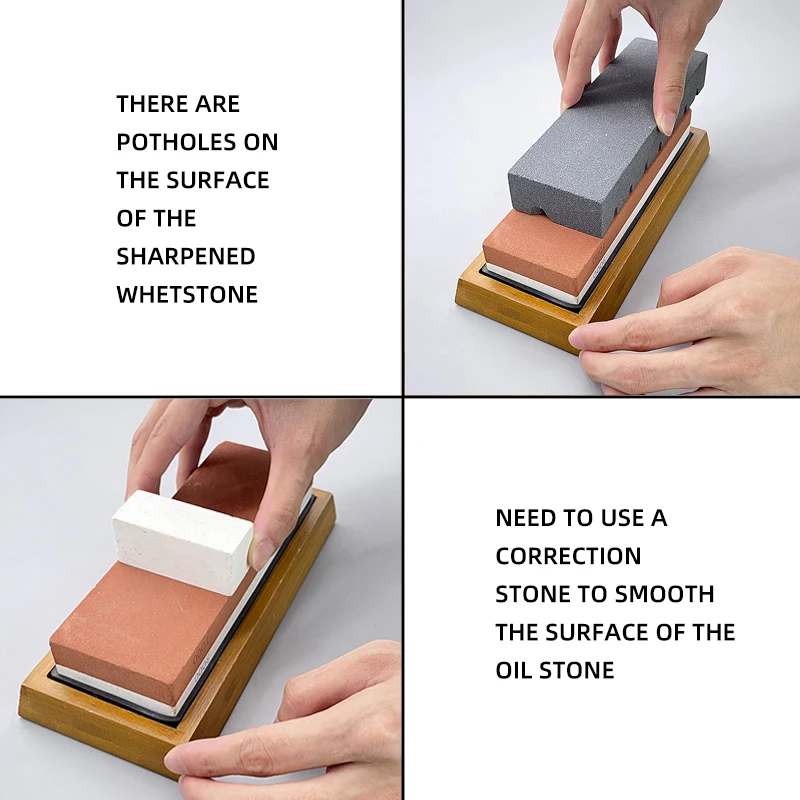 THERE ARE POTHOLES ON THE SURFACE OF THE SHARPENED WHETSTONE

NEED TO USE A CORRECTION STONE TO SMOOTH THE SURFACE OF THE OIL STONE