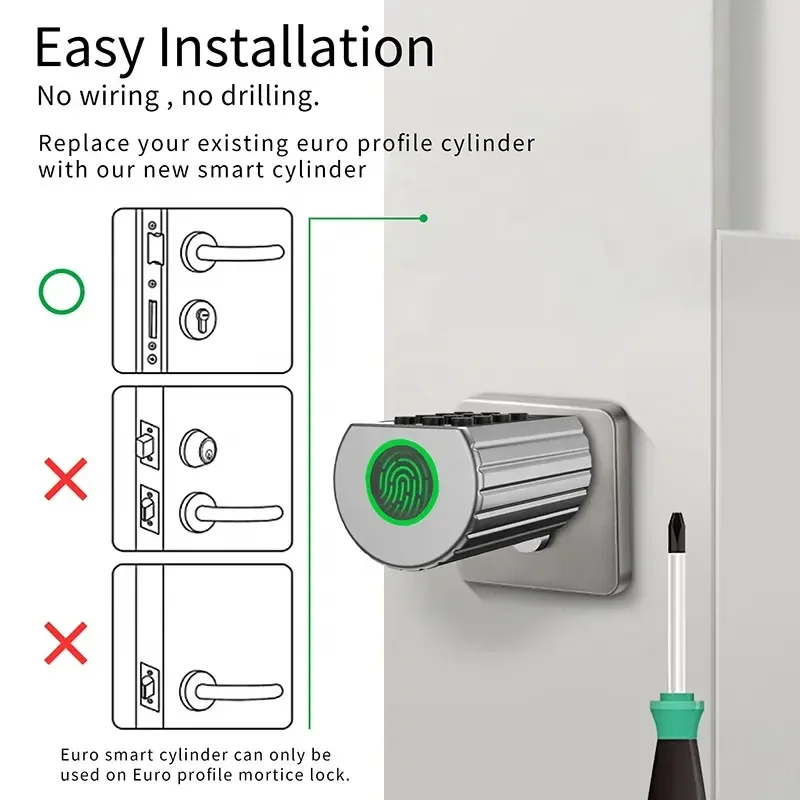 Easy Installation
No wiring , no drilling.

Replace your existing euro profile cylinder with our new smart cylinder

Euro smart cylinder can only be used on Euro profile mortice lock.