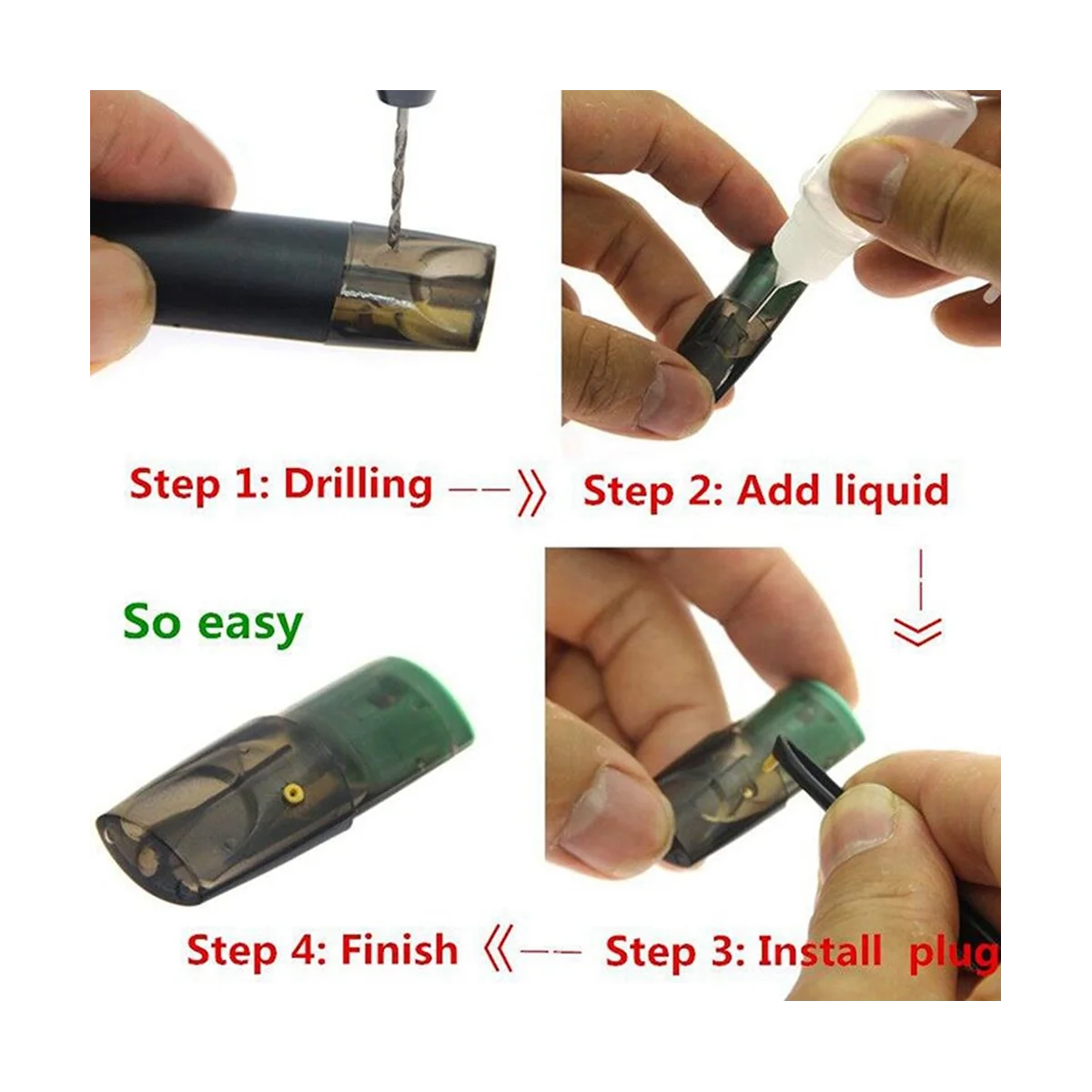 Step 1: Drilling

Step 2: Add liquid

So easy

Step 4: Finish

Step 3: Install plug