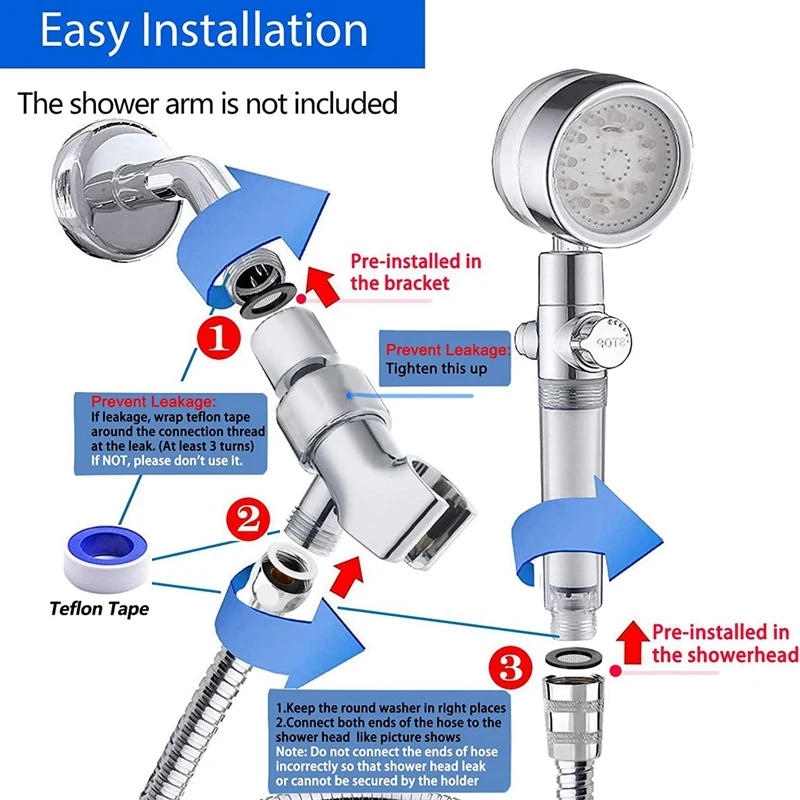 Easy Installation

The shower arm is not included

Pre-installed in the bracket

1

Prevent Leakage:
Tighten this up

STOP

Prevent Leakage:
If leakage, wrap teflon tape around the connection thread at the leak. (At least 3 turns)
If NOT, please don't use it.

2

Teflon Tape

Pre-installed in the showerhead

3

1.Keep the round washer in right places
2.Connect both ends of the hose to the shower head like picture shows
Note: Do not connect the ends of hose incorrectly so that shower head leak or cannot be secured by the holder