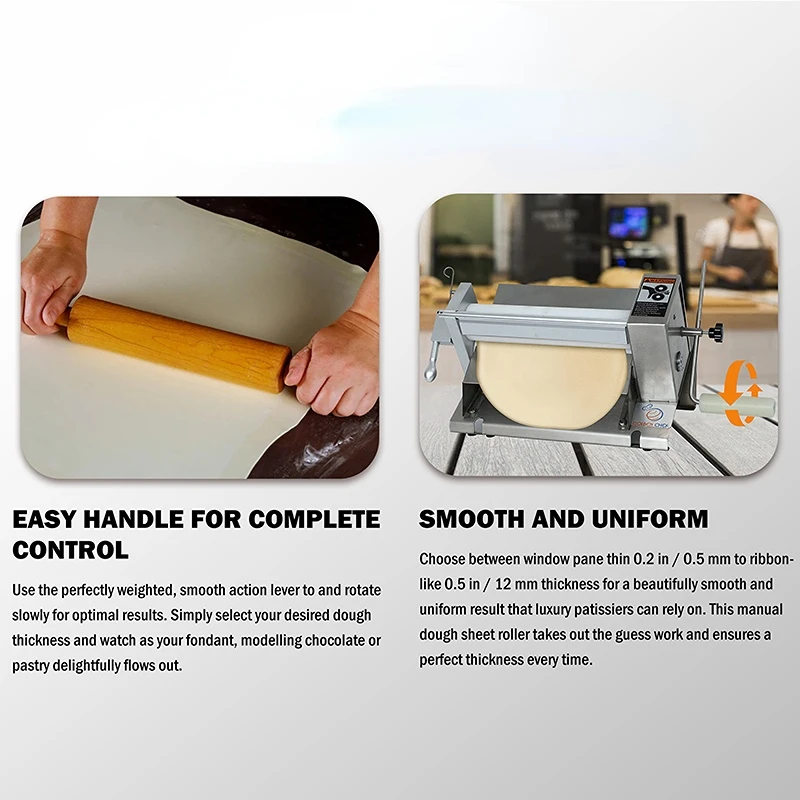 EASY HANDLE FOR COMPLETE CONTROL

Use the perfectly weighted, smooth action lever to and rotate slowly for optimal results. Simply select your desired dough thickness and watch as your fondant, modelling chocolate or pastry delightfully flows out.

SMOOTH AND UNIFORM

Choose between window pane thin 0.2 in / 0.5 mm to ribbon-like 0.5 in / 12 mm thickness for a beautifully smooth and uniform result that luxury patissiers can rely on. This manual dough sheet roller takes out the guess work and ensures a perfect thickness every time.