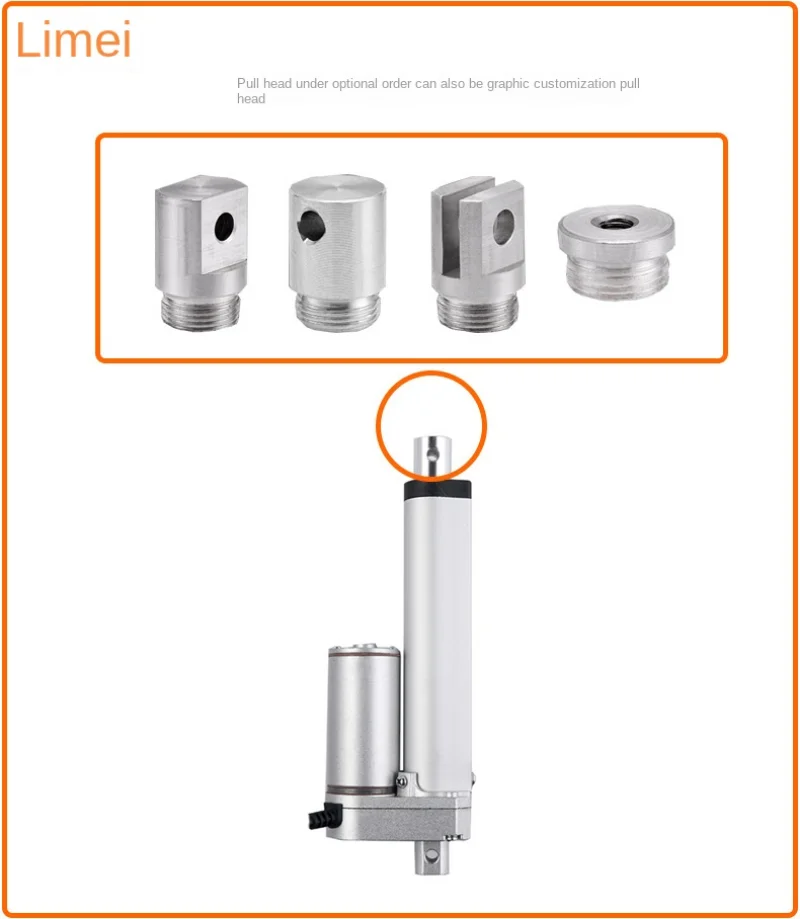 Limei

Pull head under optional order can also be graphic customization pull head