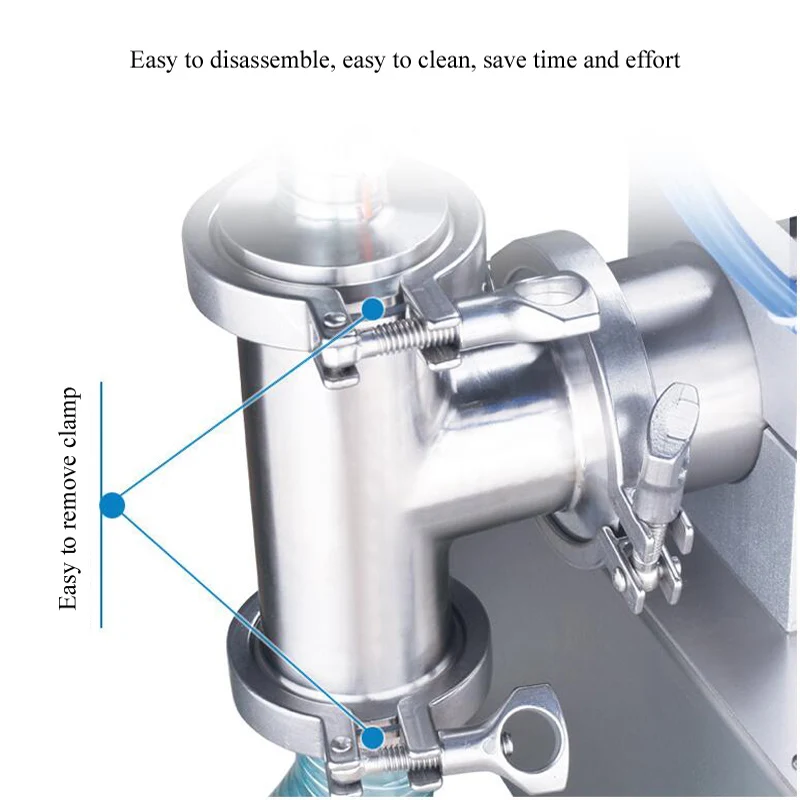 Easy to disassemble, easy to clean, save time and effort

Easy to remove clamp