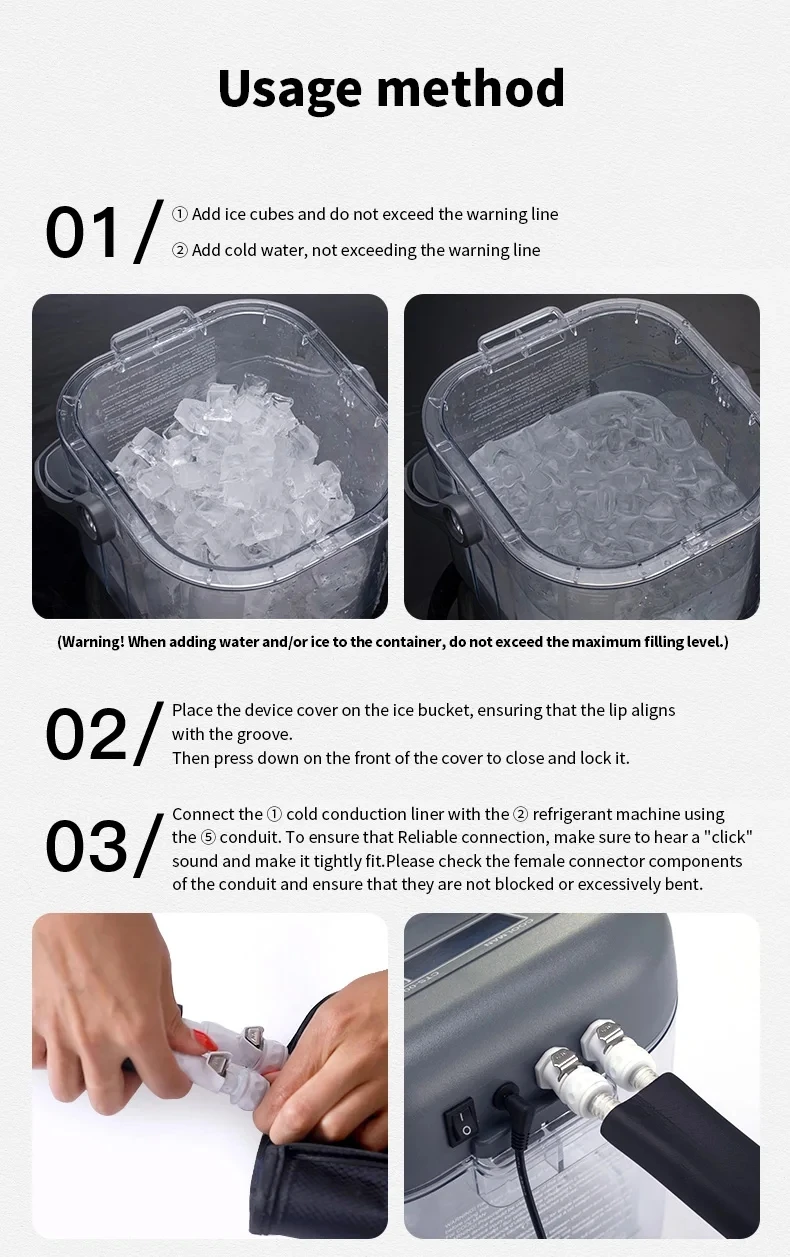 Usage method

01/ ① Add ice cubes and do not exceed the warning line
② Add cold water, not exceeding the warning line

(Warning! When adding water and/or ice to the container, do not exceed the maximum filling level.)

02/ Place the device cover on the ice bucket, ensuring that the lip aligns with the groove.
Then press down on the front of the cover to close and lock it.

03/ Connect the ① cold conduction liner with the ② refrigerant machine using the ⑤ conduit. To ensure that Reliable connection, make sure to hear a "click" sound and make it tightly fit.Please check the female connector components of the conduit and ensure that they are not blocked or excessively bent.