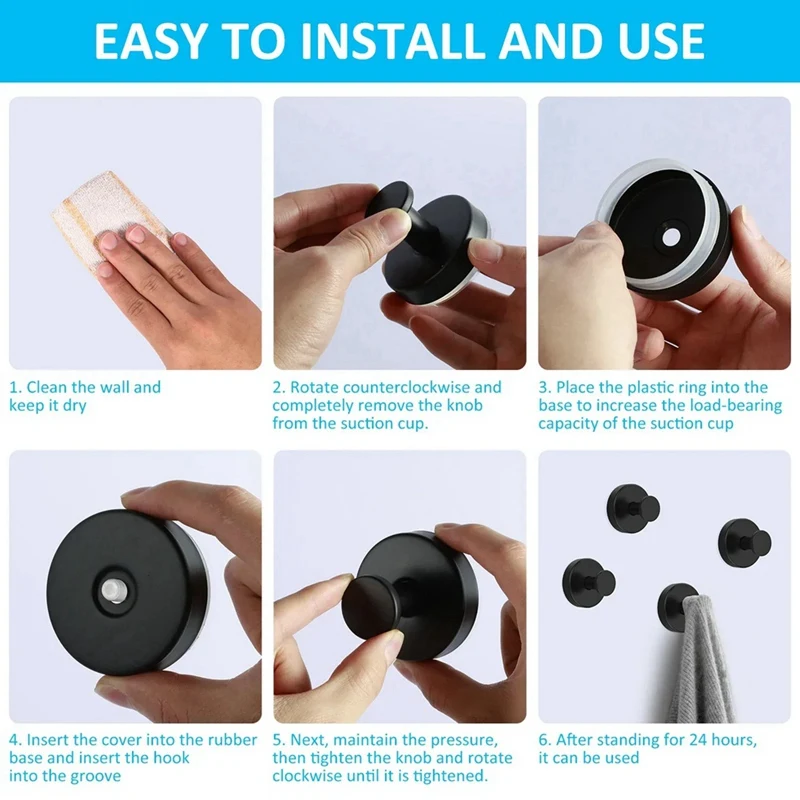 EASY TO INSTALL AND USE

1. Clean the wall and keep it dry

2. Rotate counterclockwise and completely remove the knob from the suction cup.

3. Place the plastic ring into the base to increase the load-bearing capacity of the suction cup

4. Insert the cover into the rubber base and insert the hook into the groove

5. Next, maintain the pressure, then tighten the knob and rotate clockwise until it is tightened.

6. After standing for 24 hours, it can be used