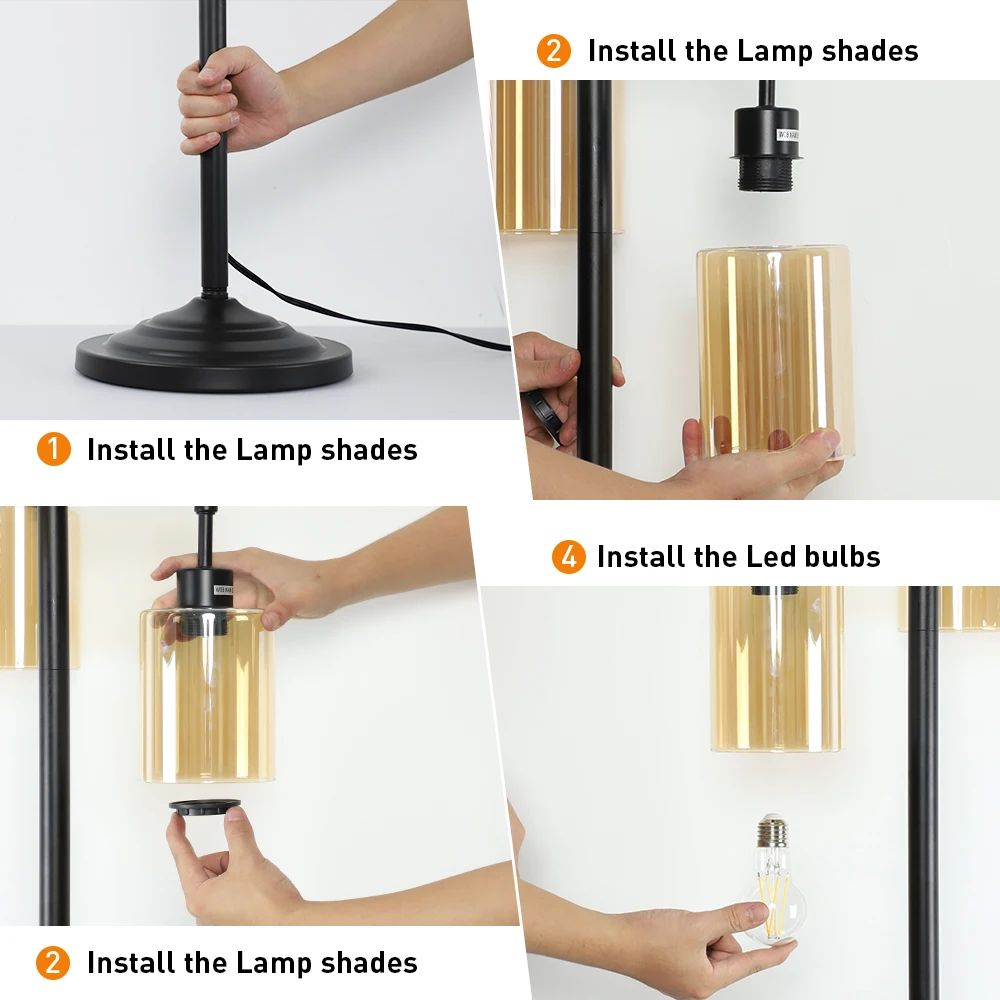 2 Install the Lamp shades

1 Install the Lamp shades

4 Install the Led bulbs

2 Install the Lamp shades