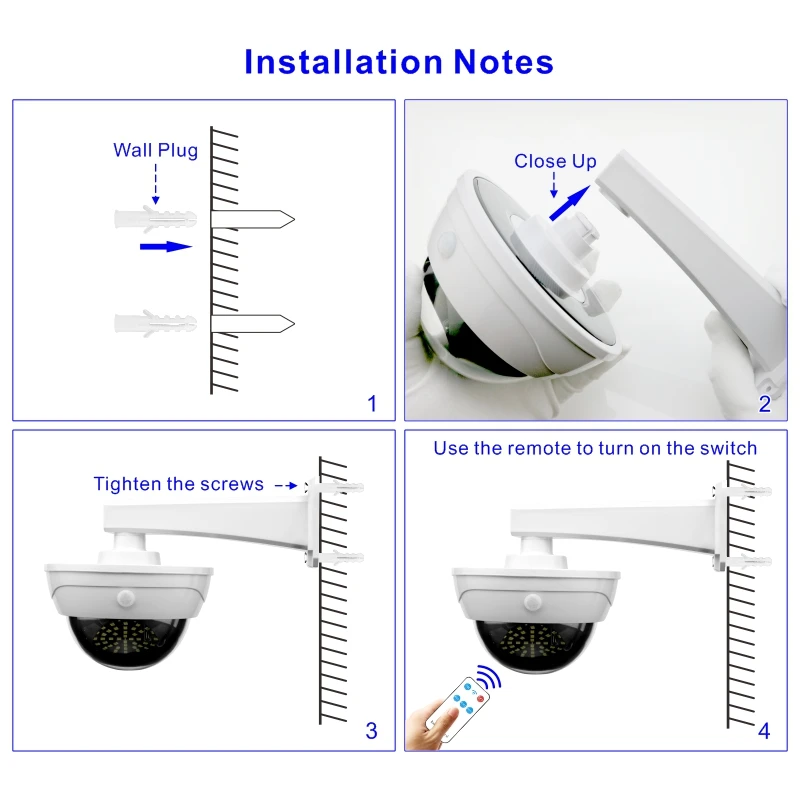 Installation Notes

Wall Plug

1

Close Up

2

Tighten the screws

3

Use the remote to turn on the switch

4