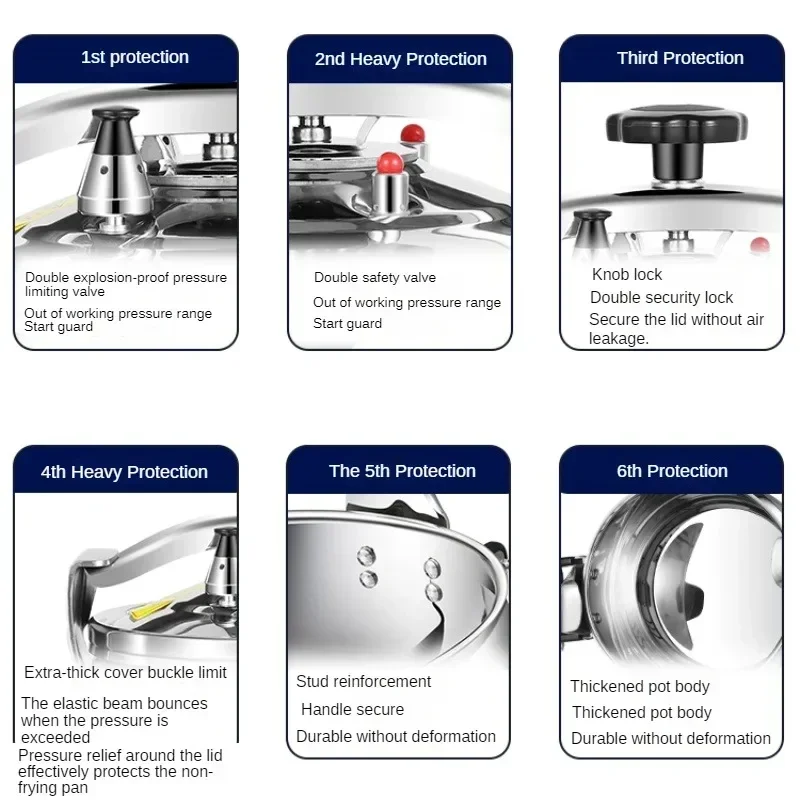 1st protection

Double explosion-proof pressure limiting valve

Out of working pressure range Start guard

2nd Heavy Protection

Double safety valve

Out of working pressure range

Start guard

Third Protection

Knob lock

Double security lock

Secure the lid without air leakage.

4th Heavy Protection

Extra-thick cover buckle limit

The elastic beam bounces when the pressure is exceeded

Pressure relief around the lid effectively protects the non-frying pan

The 5th Protection

Stud reinforcement

Handle secure

Durable without deformation

6th Protection

Thickened pot body

Thickened pot body

Durable without deformation