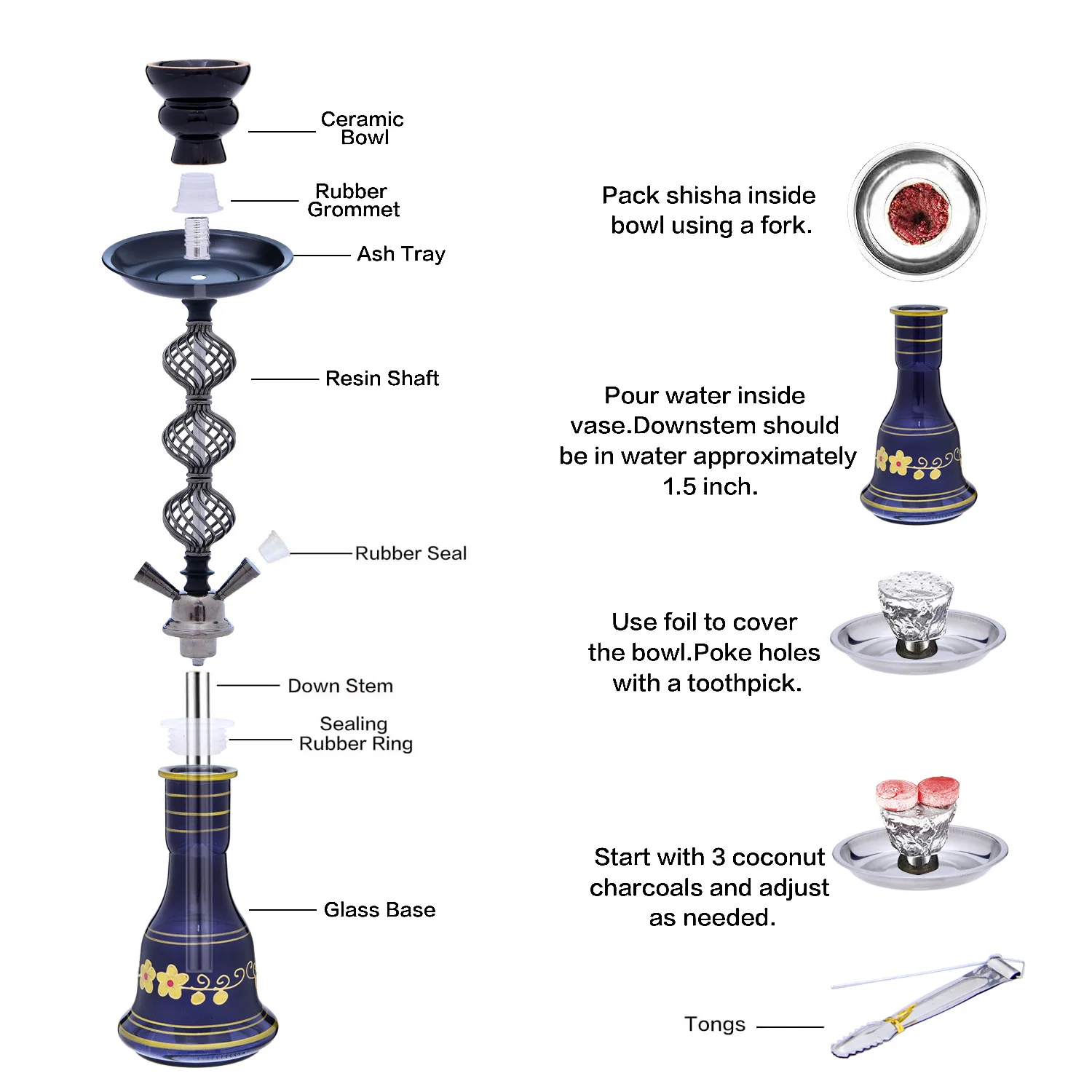 Ceramic Bowl

Rubber Grommet

Ash Tray

Resin Shaft

Rubber Seal

Down Stem

Sealing Rubber Ring

Glass Base

Pack shisha inside bowl using a fork.

Pour water inside vase.Downstem should be in water approximately 1.5 inch.

Use foil to cover the bowl.Poke holes with a toothpick.

Start with 3 coconut charcoals and adjust as needed.

Tongs