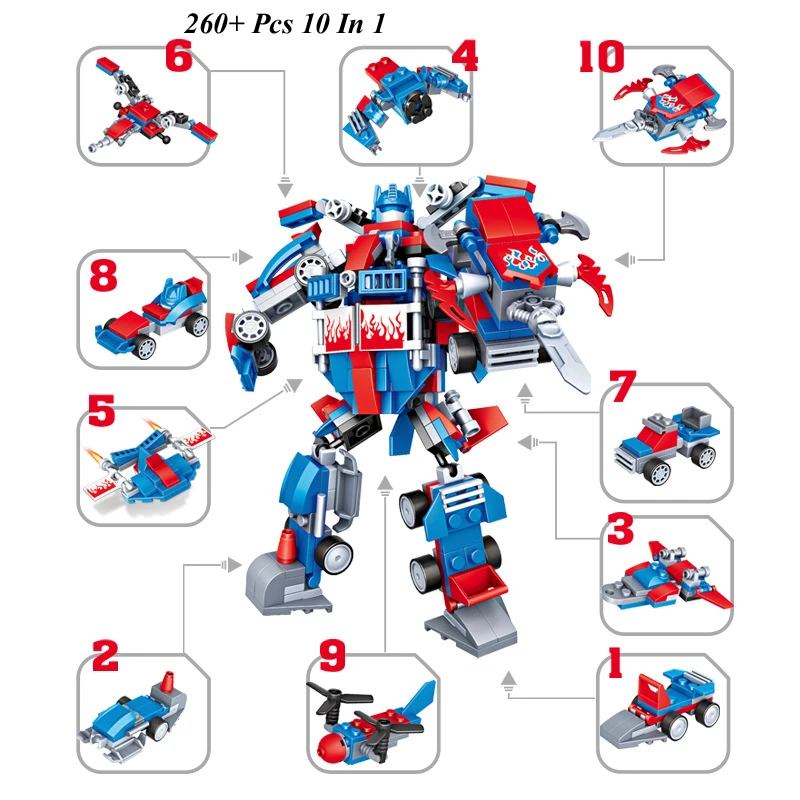 260+ Pcs 10 In 1

6

4

10

8

5

7

3

2

9

1