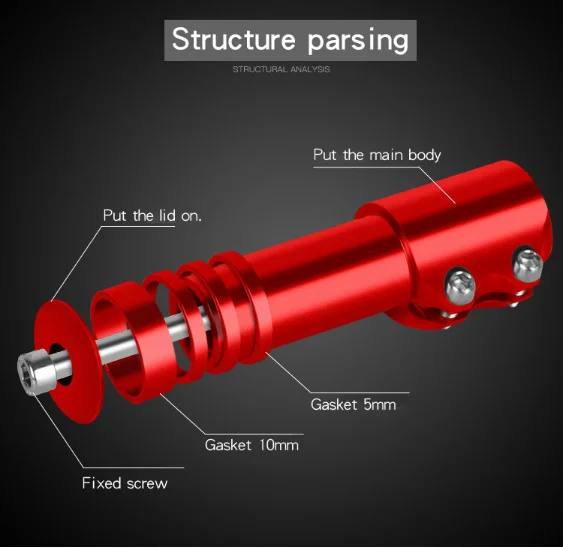 Structure parsing

STRUCTURAL ANALYSIS

Put the main body

Put the lid on.

Gasket 5mm

Gasket 10mm

Fixed screw