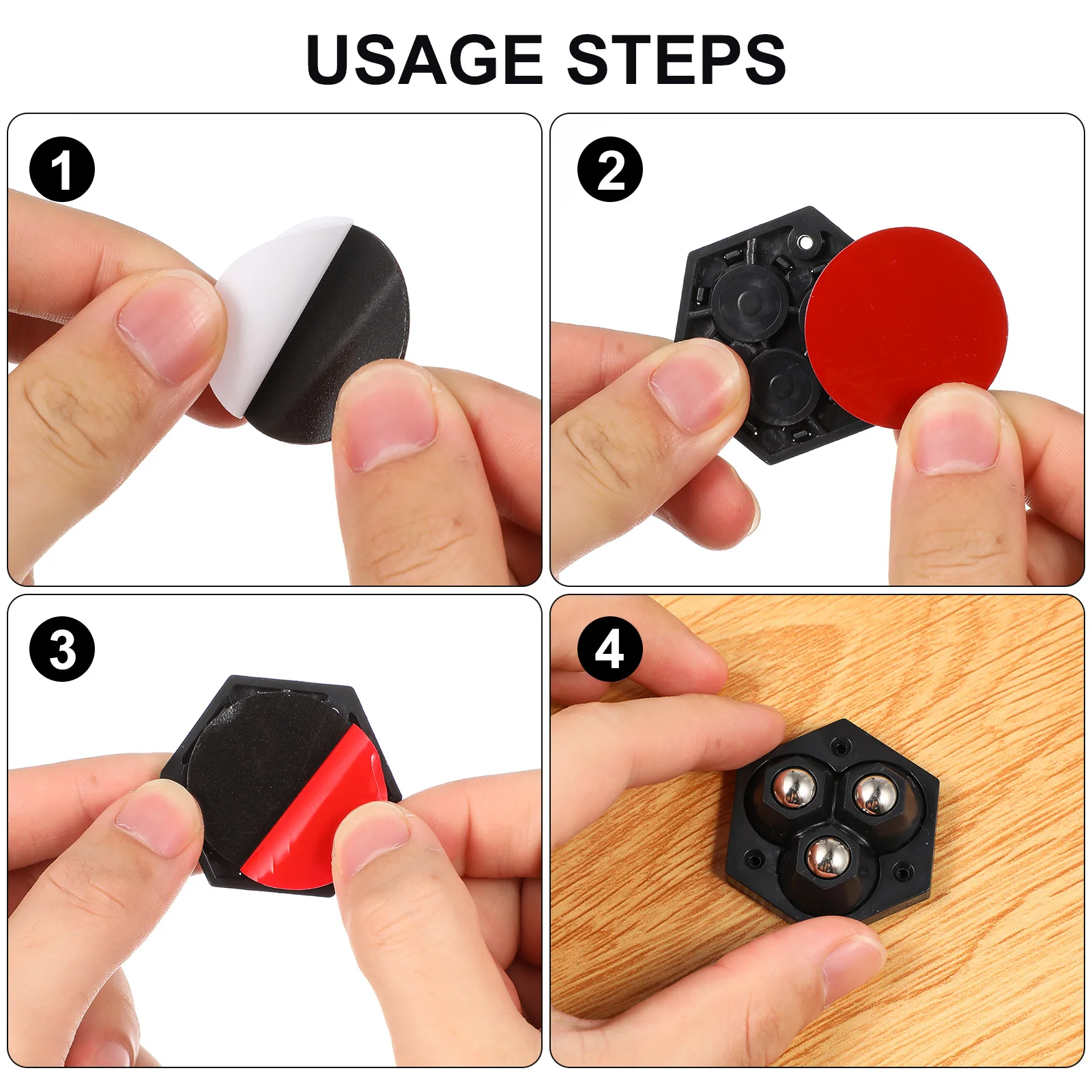 USAGE STEPS

1

2

3

4