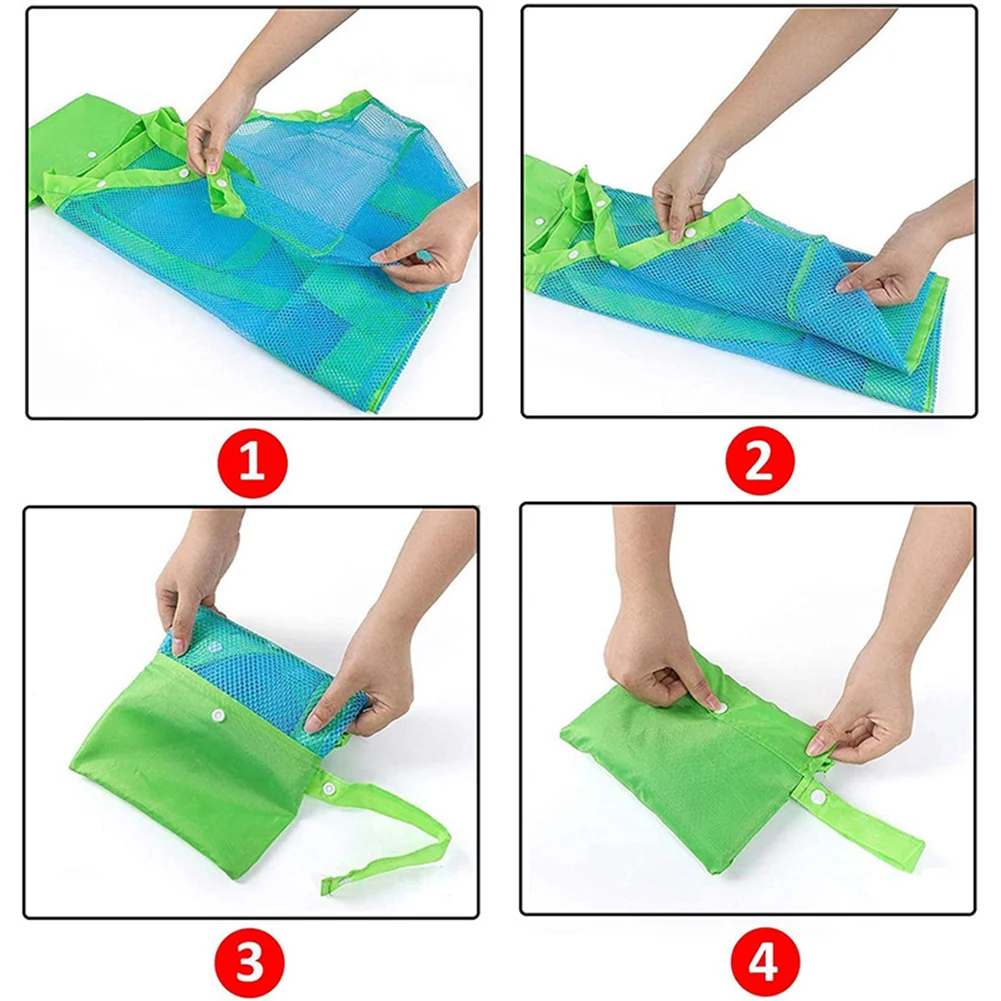 1

2

3

4