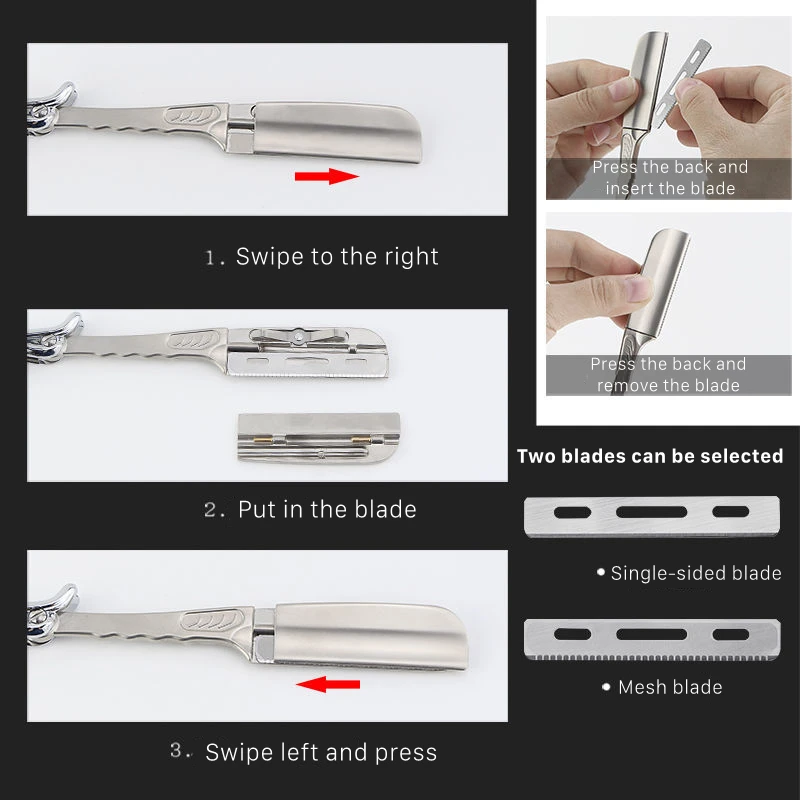 1. Swipe to the right

2. Put in the blade

3. Swipe left and press

Press the back and insert the blade

Press the back and remove the blade

Two blades can be selected

• Single-sided blade

• Mesh blade