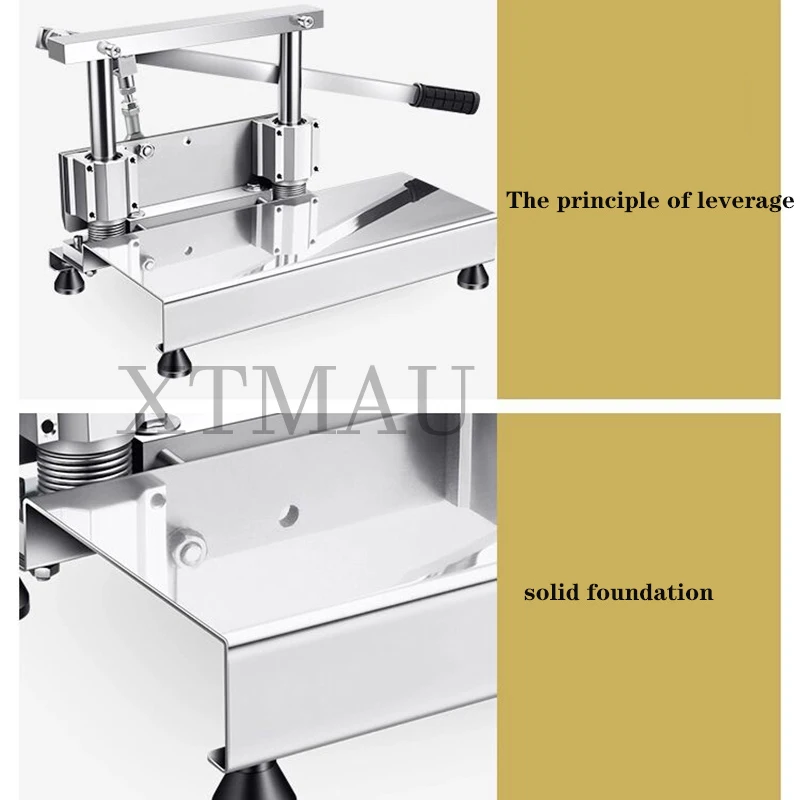 The principle of leverage

XTMAU

solid foundation