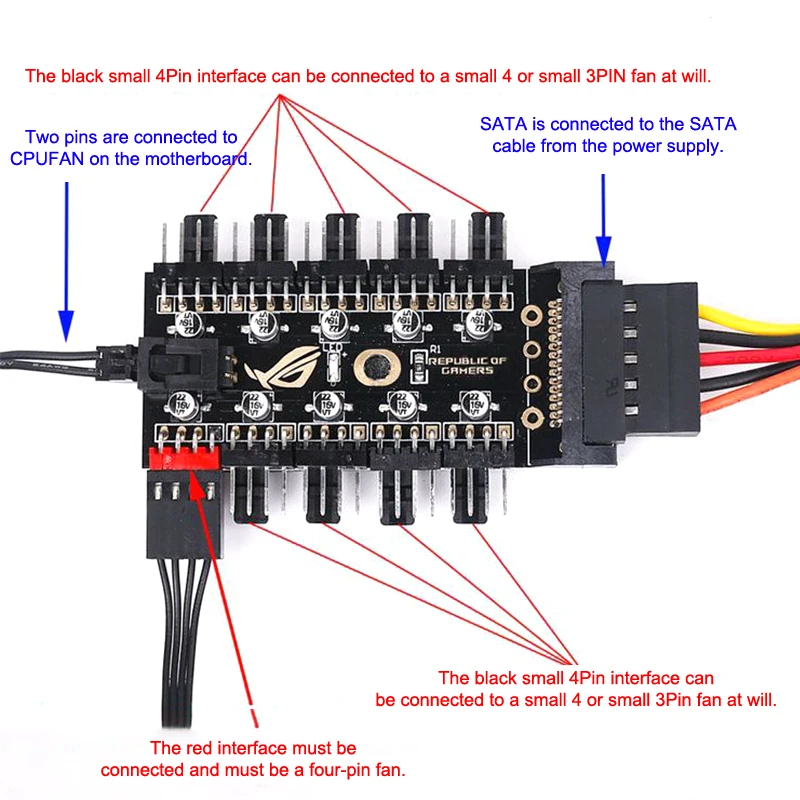 The black small 4Pin interface can be connected to a small 4 or small 3PIN fan at will.

Two pins are connected to CPUFAN on the motherboard.

SATA is connected to the SATA cable from the power supply.

LED

R1

REPUBLIC OF GAMERS

The black small 4Pin interface can be connected to a small 4 or small 3Pin fan at will.

The red interface must be connected and must be a four-pin fan.