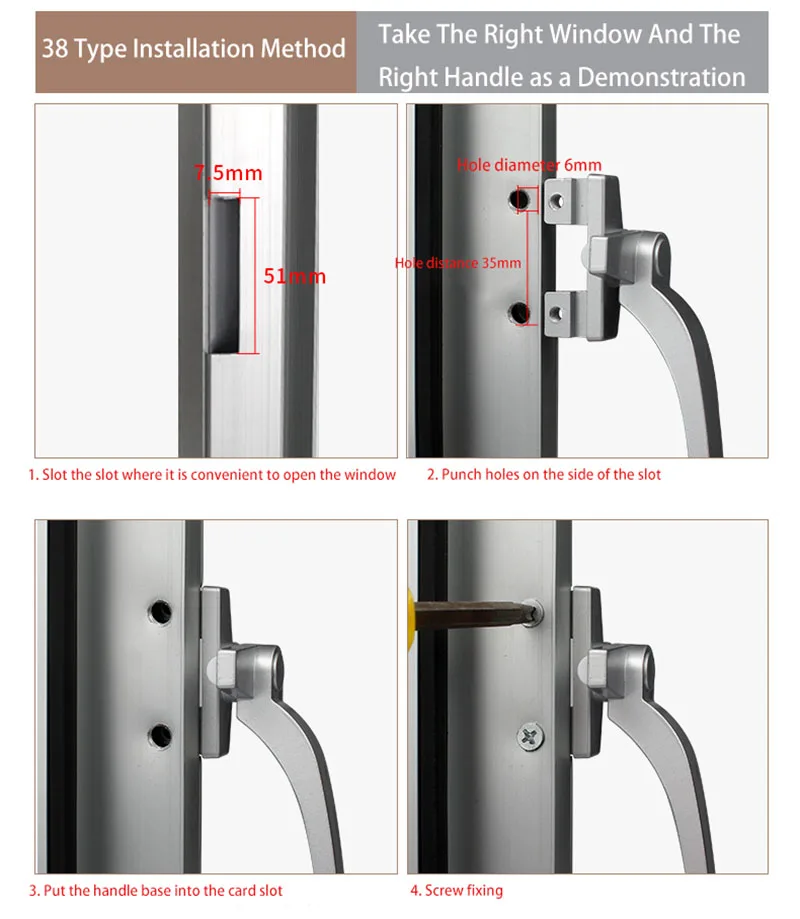 38 Type Installation Method

Take The Right Window And The Right Handle as a Demonstration

7.5mm

51mm

1. Slot the slot where it is convenient to open the window

Hole diameter 6mm

Hole distance 35mm

2. Punch holes on the side of the slot

3. Put the handle base into the card slot

4. Screw fixing