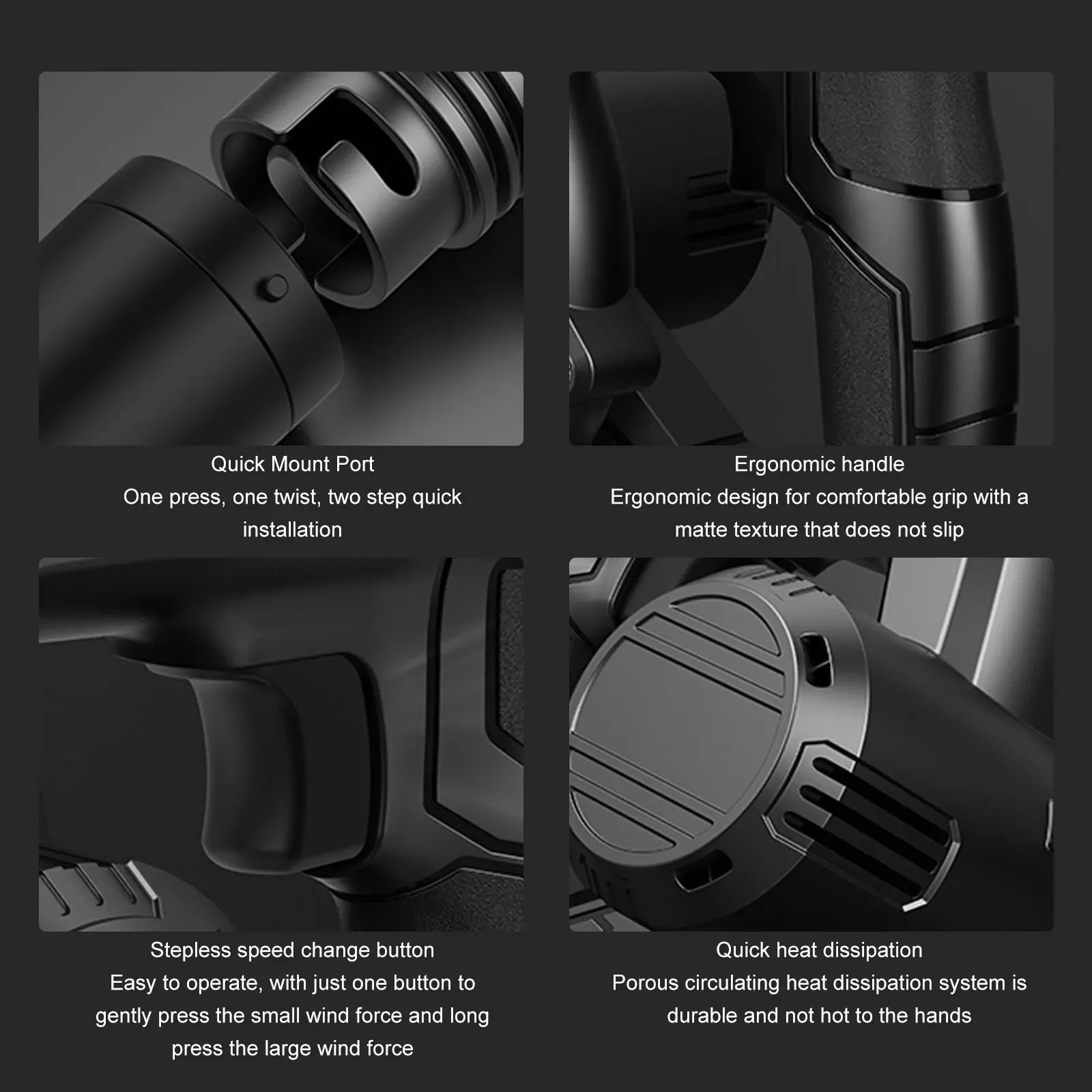 Quick Mount Port
One press, one twist, two step quick installation

Ergonomic handle
Ergonomic design for comfortable grip with a matte texture that does not slip

Stepless speed change button
Easy to operate, with just one button to gently press the small wind force and long press the large wind force

Quick heat dissipation
Porous circulating heat dissipation system is durable and not hot to the hands