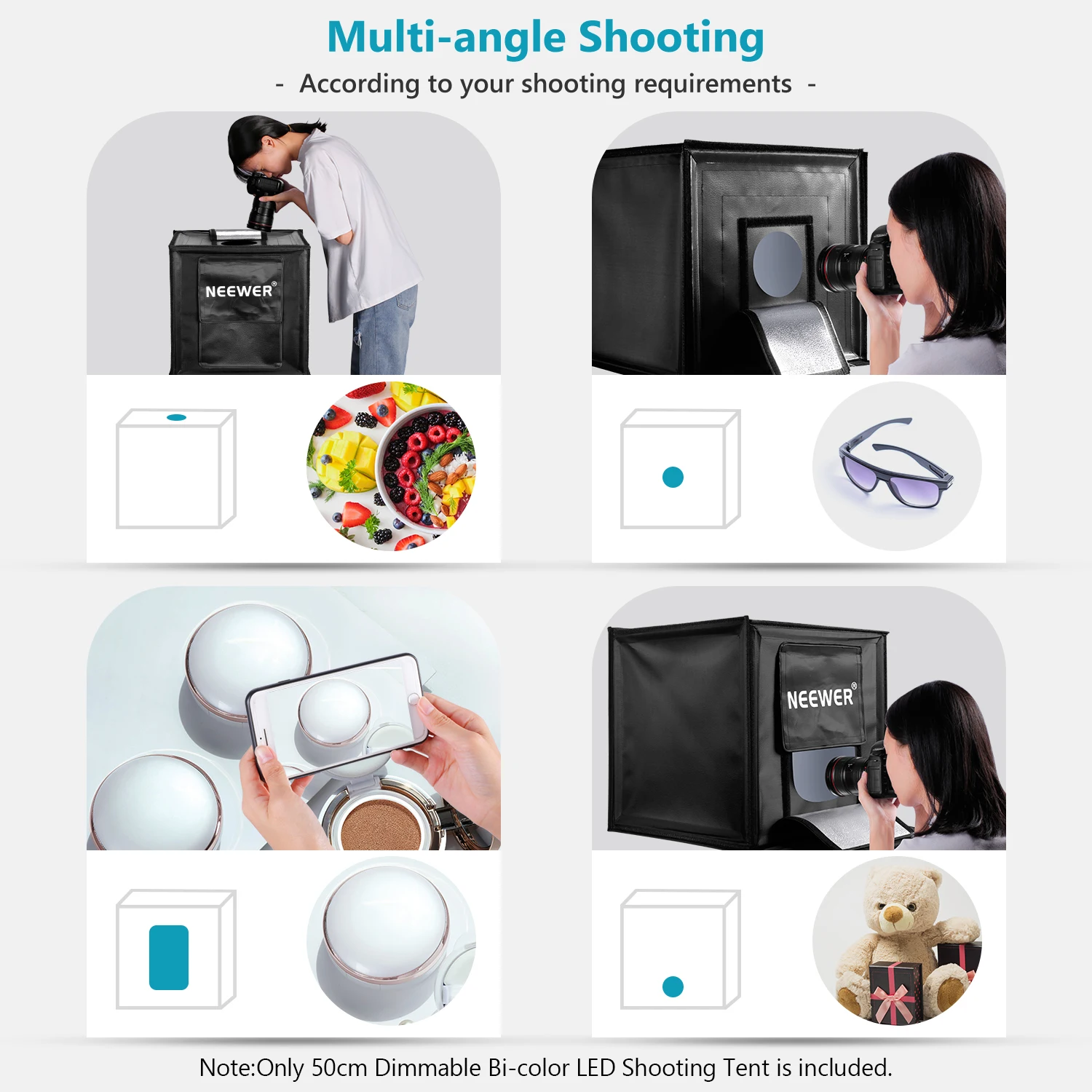 Multi-angle Shooting
- According to your shooting requirements -

NEEWER®

NEEWER®

Note:Only 50cm Dimmable Bi-color LED Shooting Tent is included.