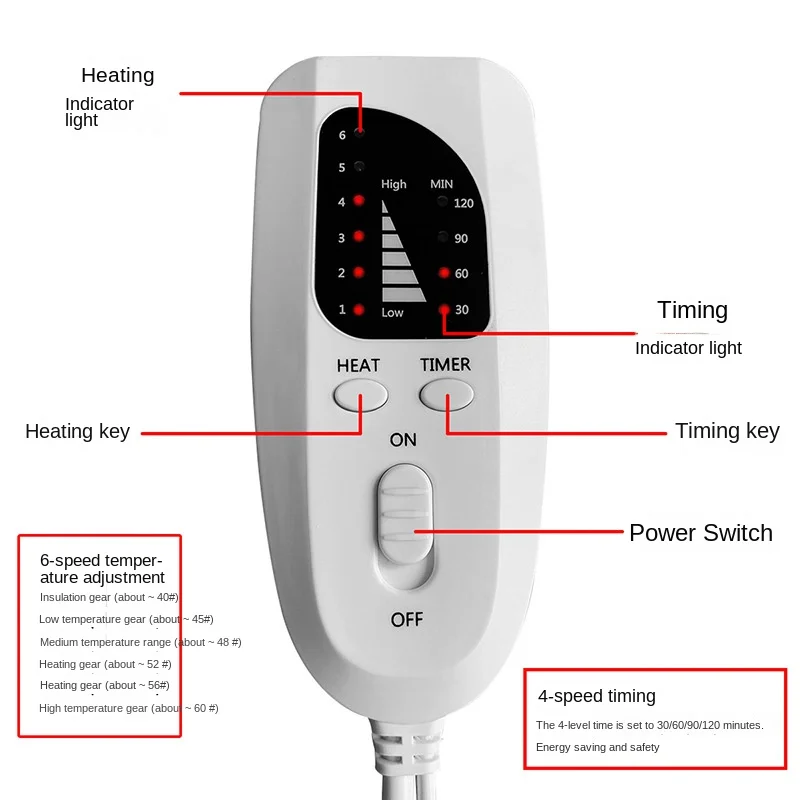 Heating
Indicator light

6
5
4
3
2
1
High
Low
MIN
120
90
60
30

Timing
Indicator light

HEAT
TIMER

Heating key

Timing key

ON

Power Switch

OFF

6-speed temperature adjustment
Insulation gear (about ~ 40#)
Low temperature gear (about ~ 45#)
Medium temperature range (about ~ 48 #)
Heating gear (about ~ 52 #)
Heating gear (about ~ 56#)
High temperature gear (about ~ 60 #)

4-speed timing
The 4-level time is set to 30/60/90/120 minutes.
Energy saving and safety