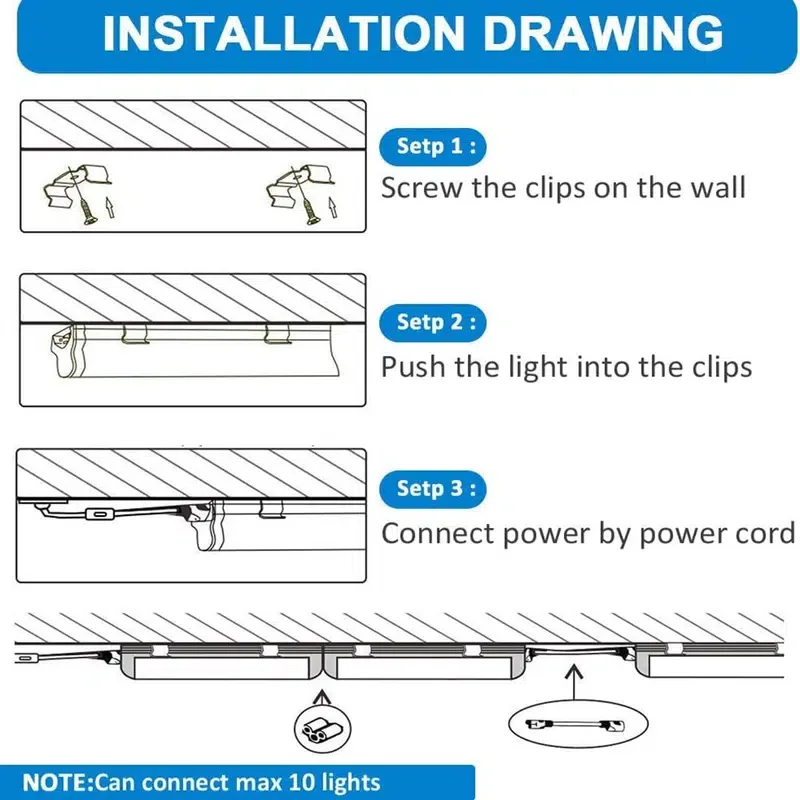 INSTALLATION DRAWING

Setp 1 :

Screw the clips on the wall

Setp 2 :

Push the light into the clips

Setp 3 :

Connect power by power cord

NOTE:Can connect max 10 lights