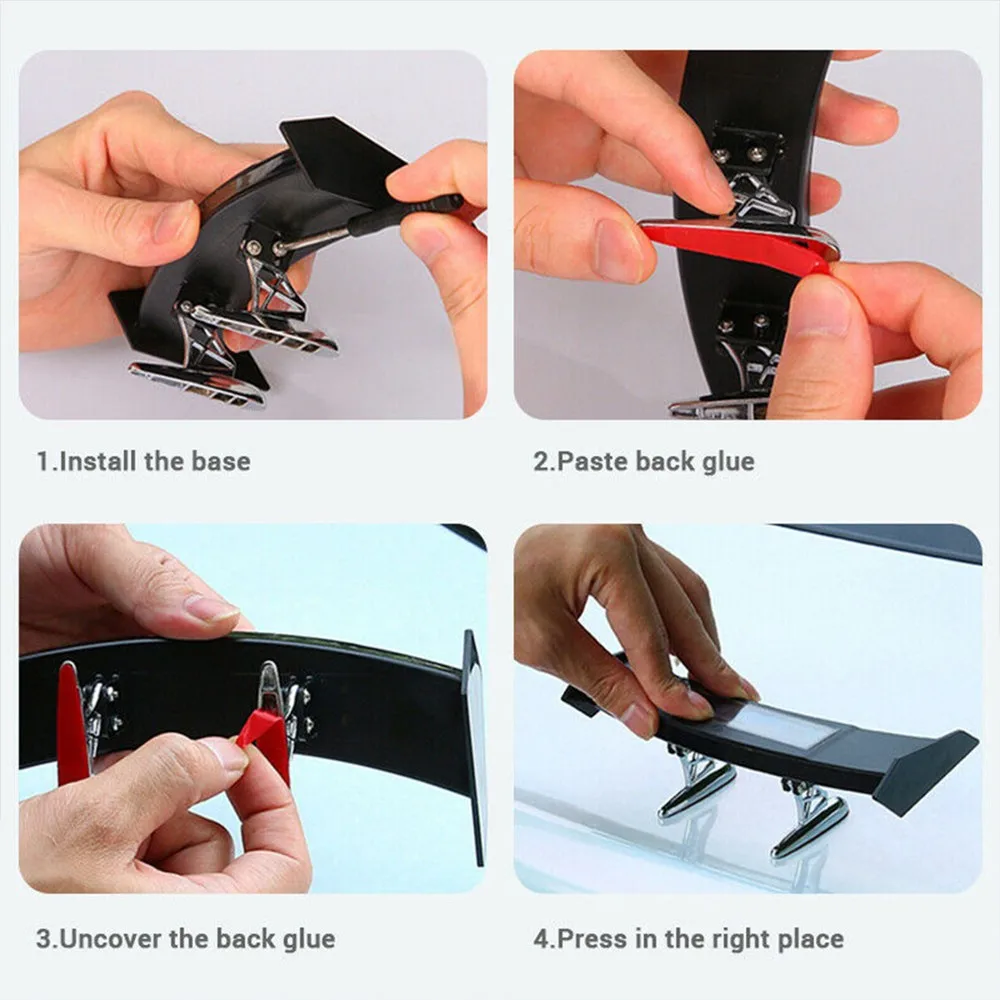 1.Install the base

2.Paste back glue

3.Uncover the back glue

4.Press in the right place