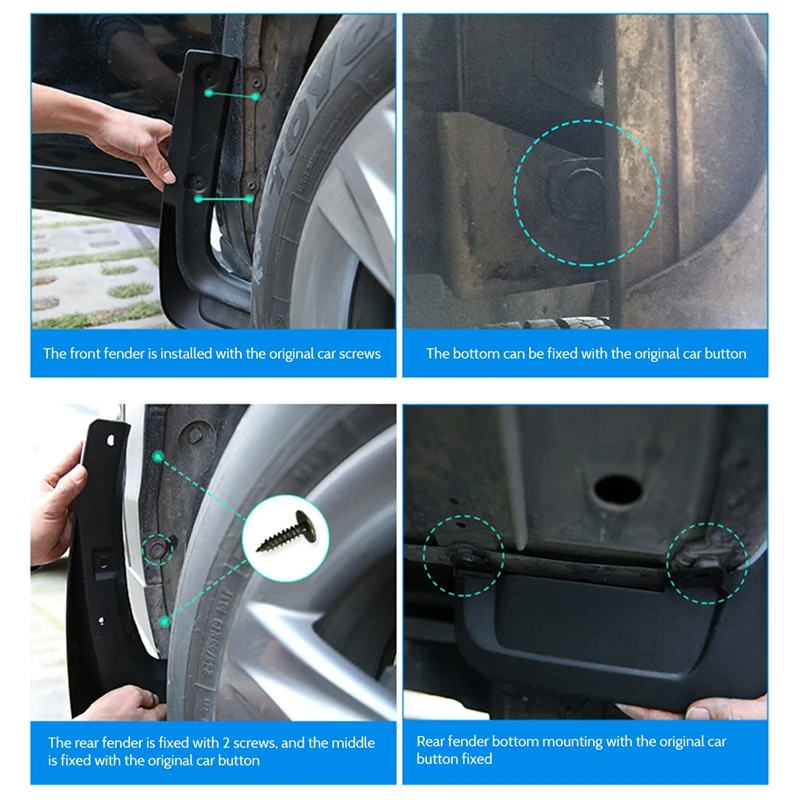 The front fender is installed with the original car screws

The bottom can be fixed with the original car button

The rear fender is fixed with 2 screws, and the middle is fixed with the original car button

Rear fender bottom mounting with the original car button fixed