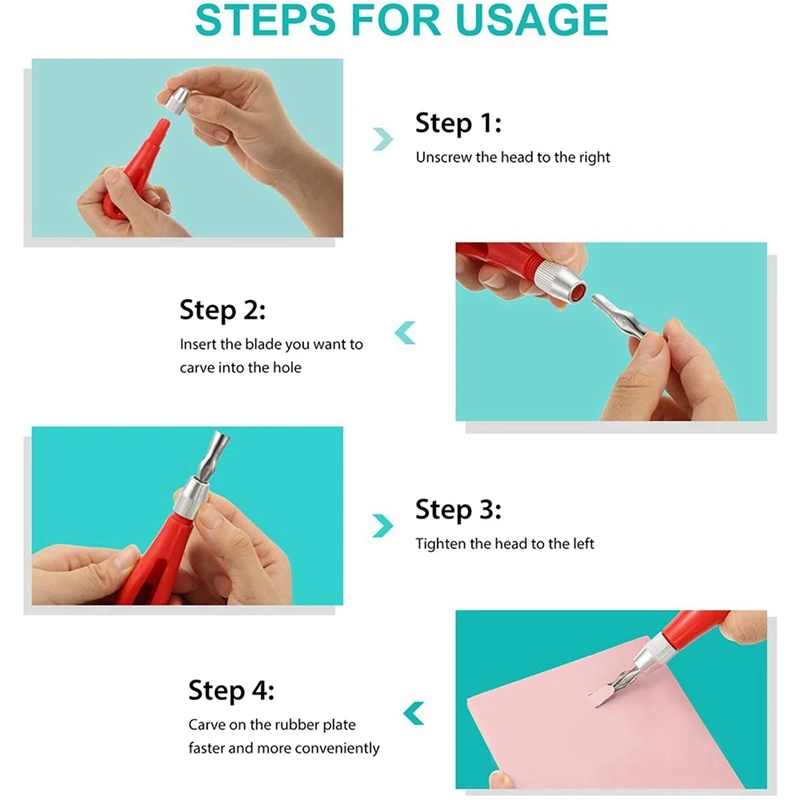 STEPS FOR USAGE

Step 1:
Unscrew the head to the right

Step 2:
Insert the blade you want to carve into the hole

Step 3:
Tighten the head to the left

Step 4:
Carve on the rubber plate faster and more conveniently