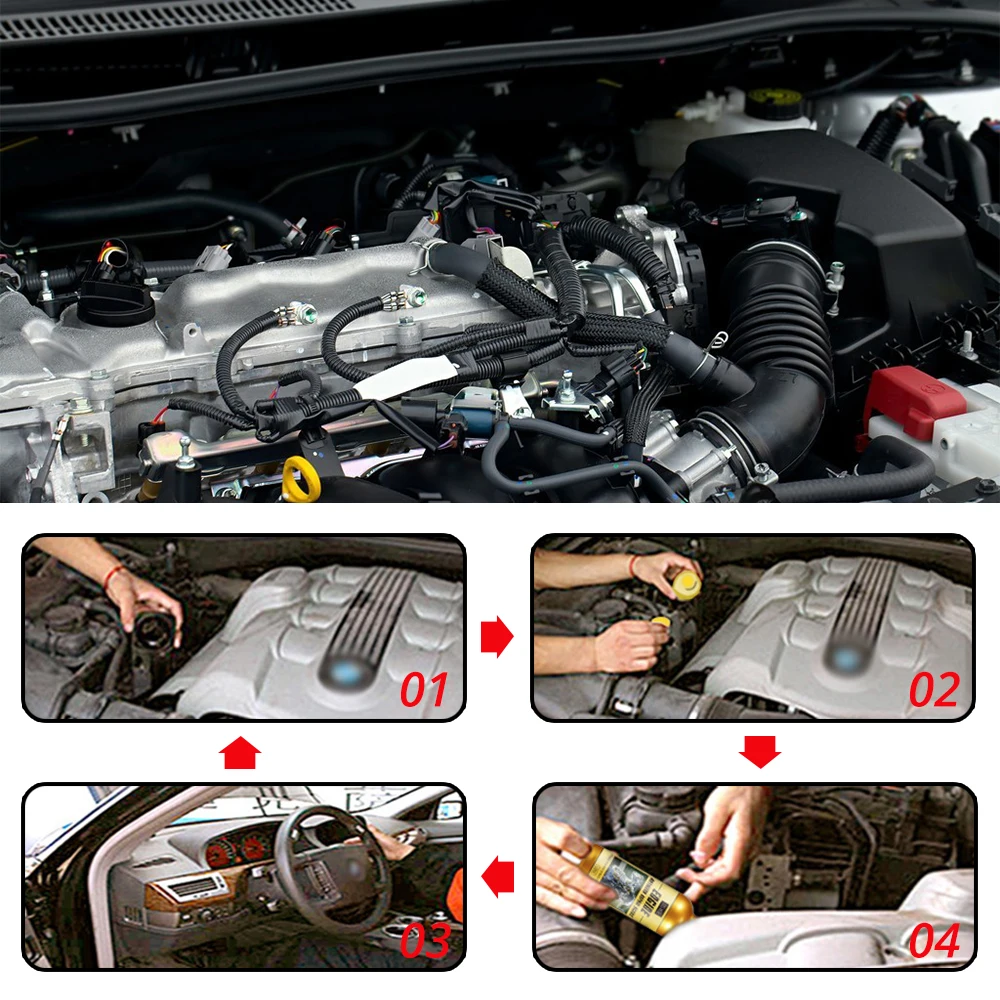 01

02

03

04