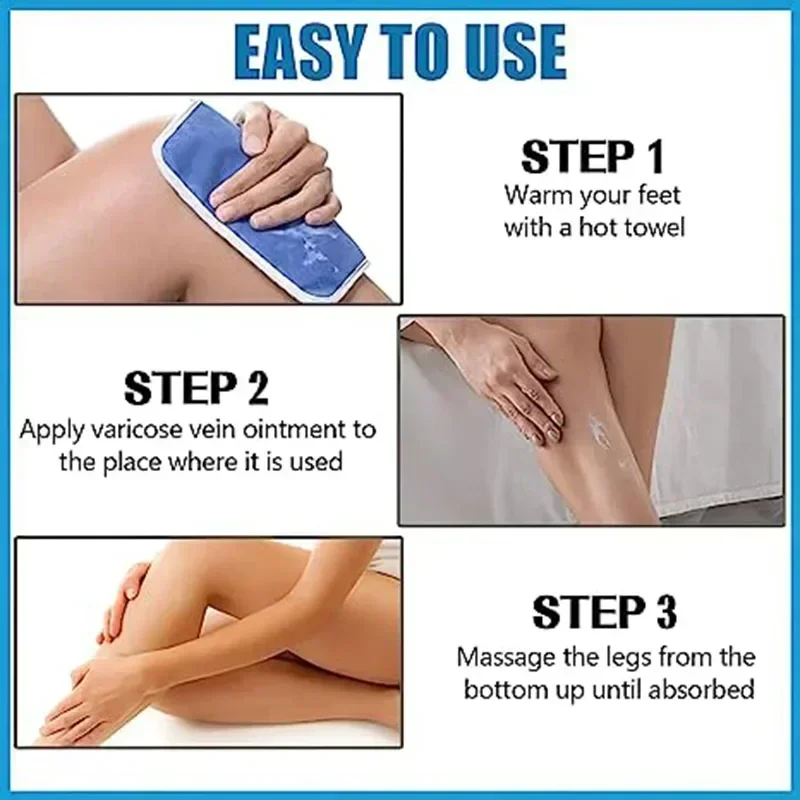 EASY TO USE

STEP 1
Warm your feet with a hot towel

STEP 2
Apply varicose vein ointment to the place where it is used

STEP 3
Massage the legs from the bottom up until absorbed