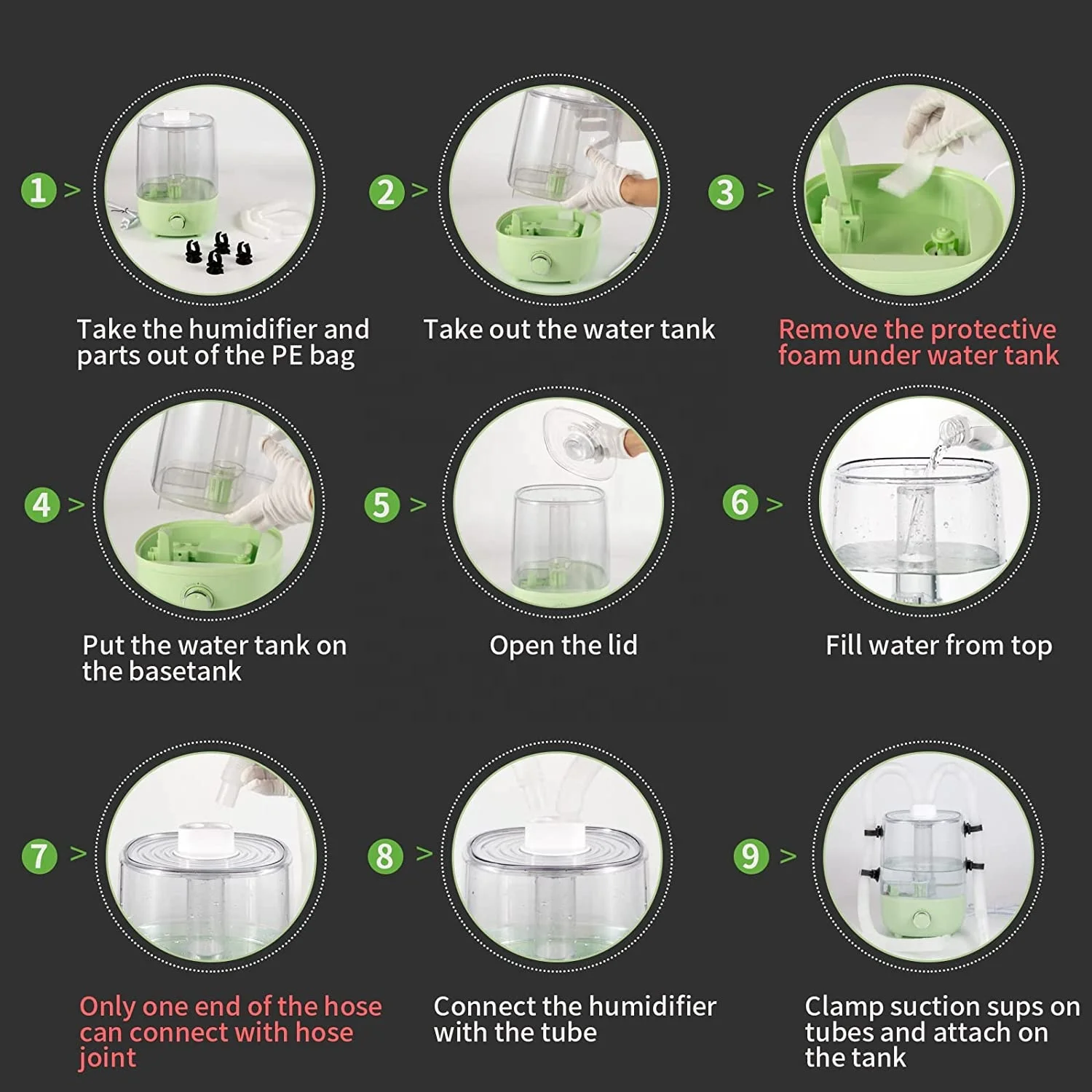 1 >

Take the humidifier and parts out of the PE bag

2 >

Take out the water tank

3 >

Remove the protective foam under water tank

4 >

Put the water tank on the basetank

5 >

Open the lid

6 >

Fill water from top

7 >

Only one end of the hose can connect with hose joint

8 >

Connect the humidifier with the tube

9 >

Clamp suction sups on tubes and attach on the tank