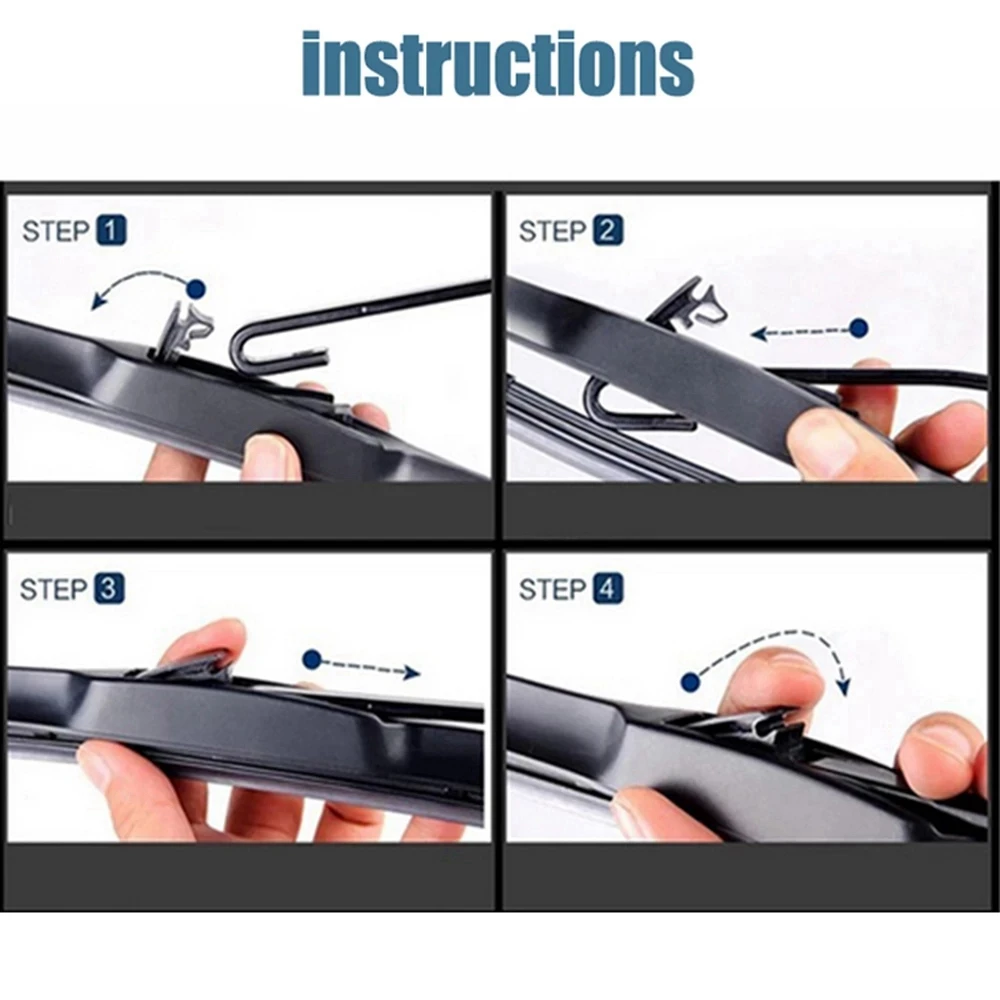 instructions

STEP 1

STEP 2

STEP 3

STEP 4