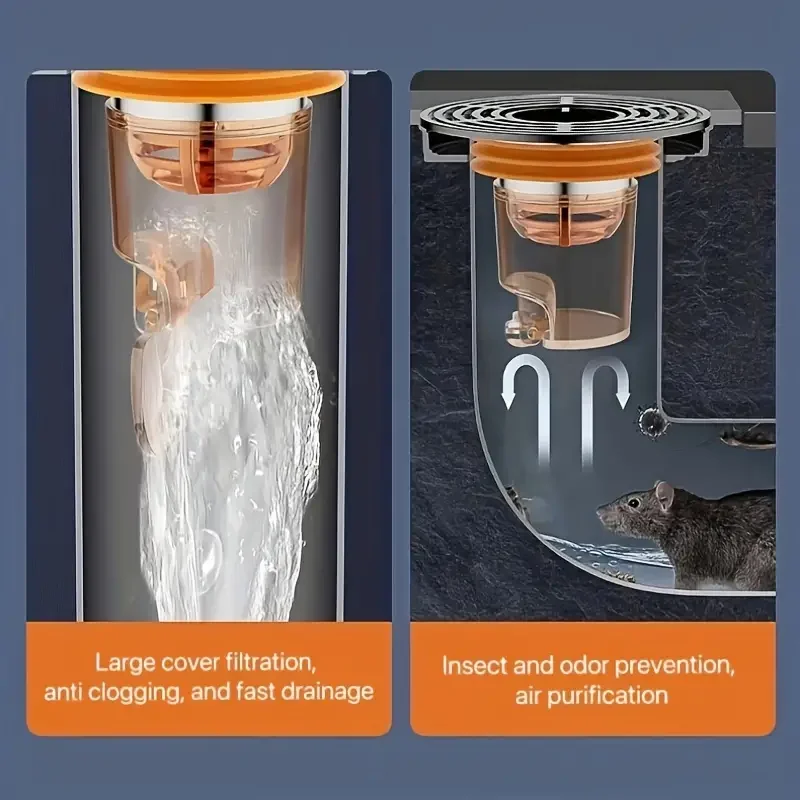 Large cover filtration, anti clogging, and fast drainage

Insect and odor prevention, air purification