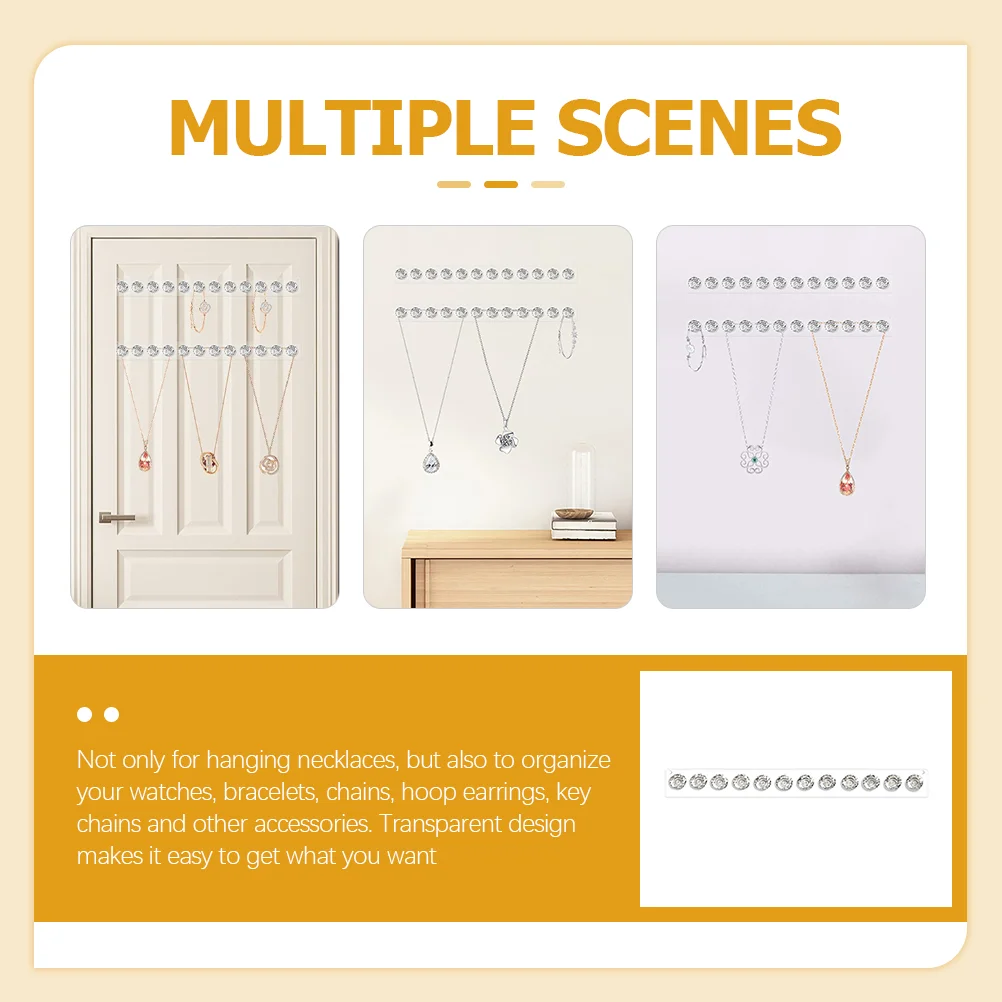 MULTIPLE SCENES

Not only for hanging necklaces, but also to organize your watches, bracelets, chains, hoop earrings, key chains and other accessories. Transparent design makes it easy to get what you want