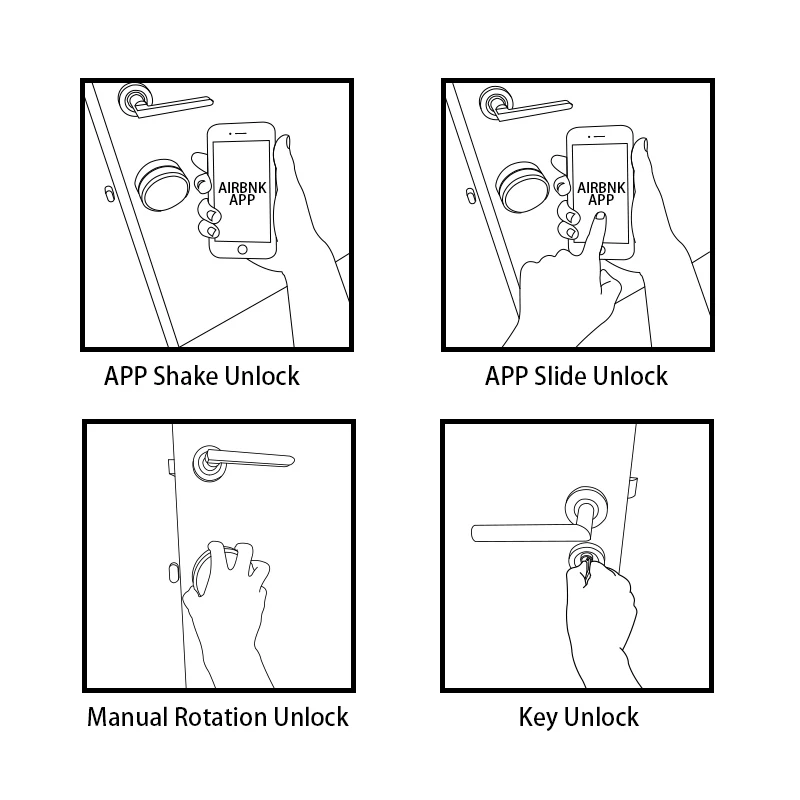 AIRBNK APP

APP Shake Unlock

AIRBNK APP

APP Slide Unlock

Manual Rotation Unlock

Key Unlock