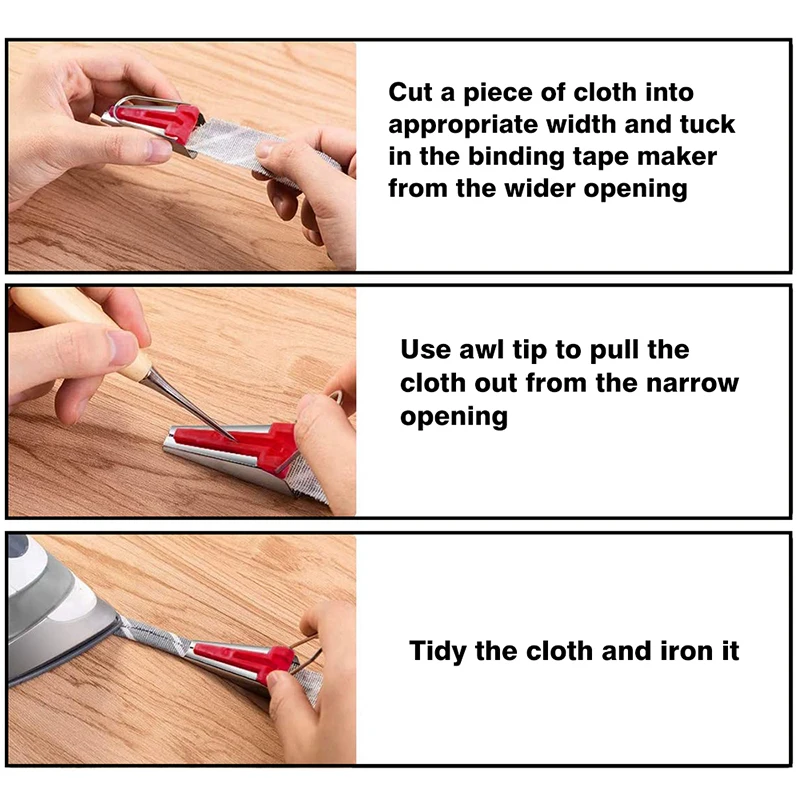 Cut a piece of cloth into appropriate width and tuck in the binding tape maker from the wider opening

Use awl tip to pull the cloth out from the narrow opening

Tidy the cloth and iron it