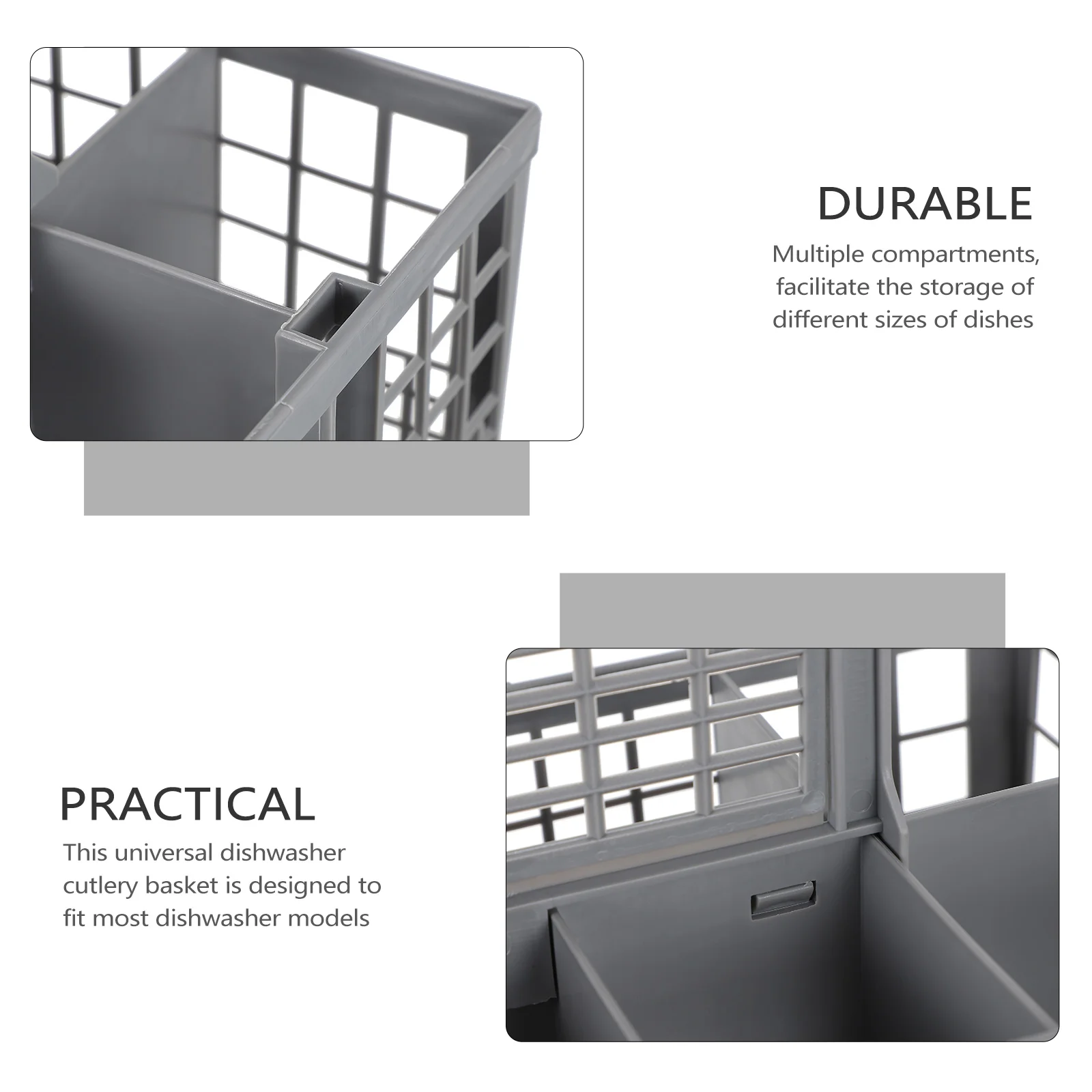 DURABLE

Multiple compartments, facilitate the storage of different sizes of dishes

PRACTICAL

This universal dishwasher cutlery basket is designed to fit most dishwasher models