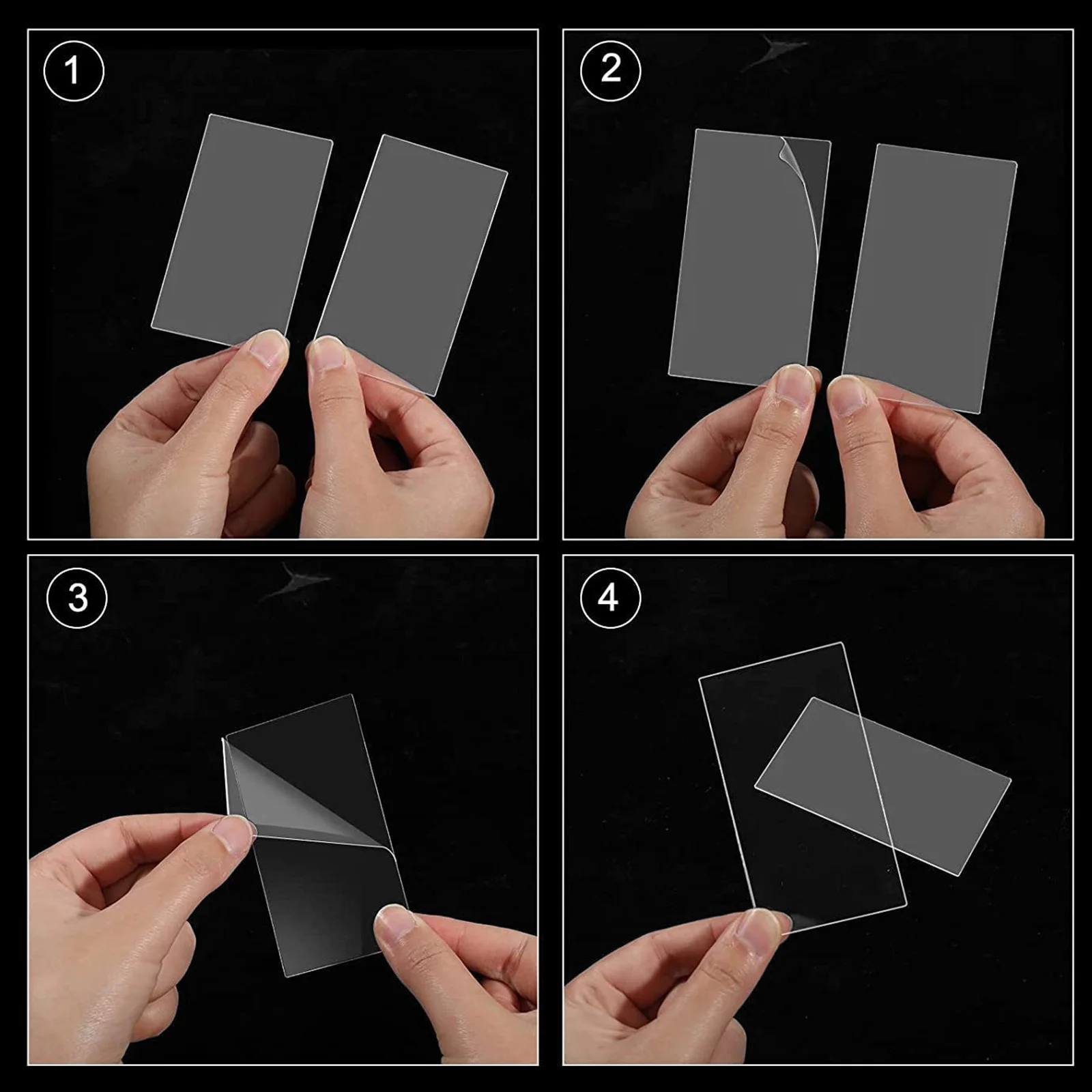 1

2

3

4