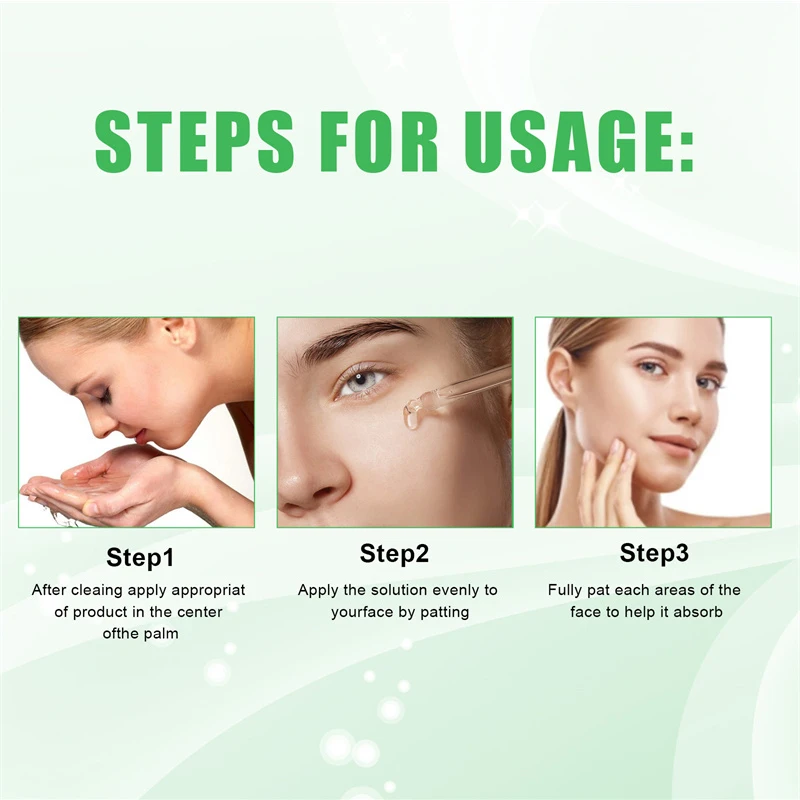 STEPS FOR USAGE:

Step1

After cleaing apply appropriat of product in the center ofthe palm

Step2

Apply the solution evenly to yourface by patting

Step3

Fully pat each areas of the face to help it absorb