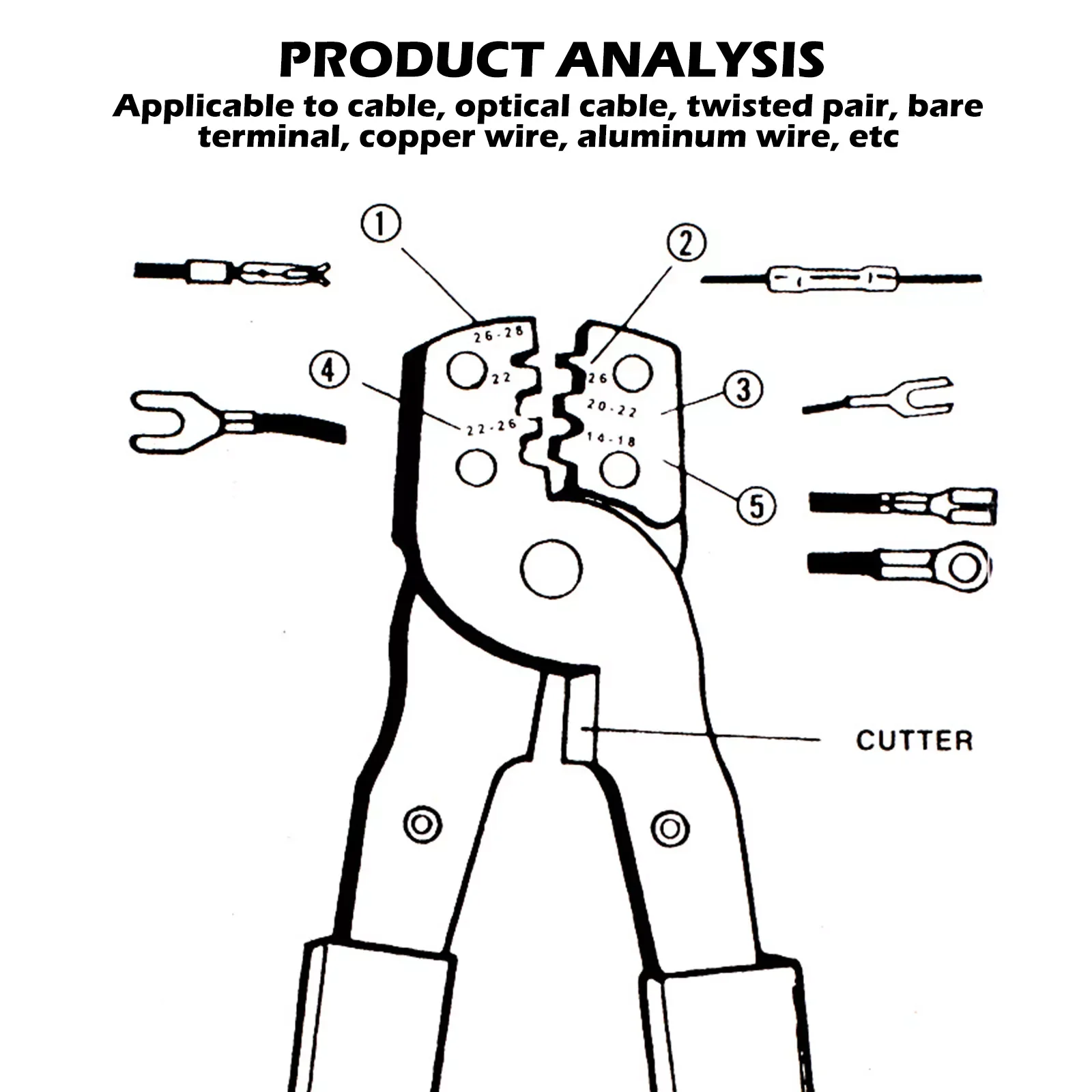 PRODUCT ANALYSIS
Applicable to cable, optical cable, twisted pair, bare terminal, copper wire, aluminum wire, etc

①
②
26-28
22
26
④
③
20-22
22-26
14-18
⑤

CUTTER