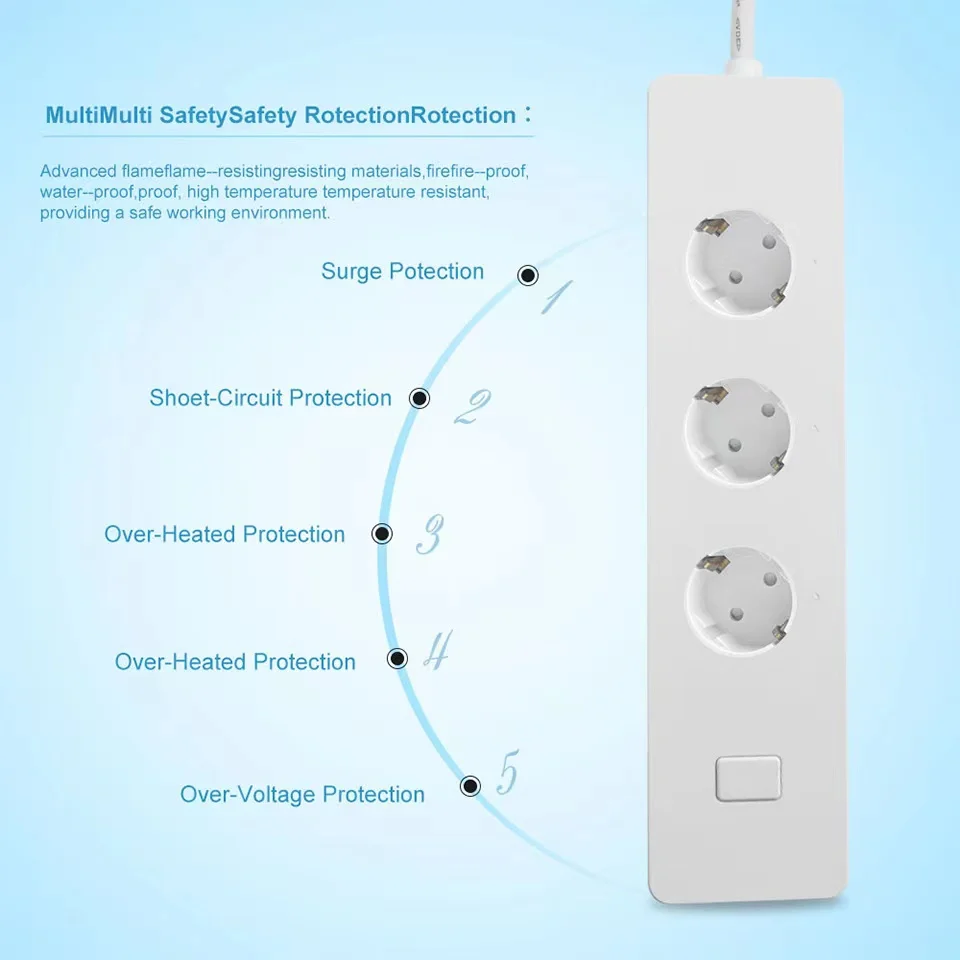 MultiMulti SafetySafety RotectionRotection：

Advanced flameflame--resistingresisting materials,firefire--proof, water--proof,proof, high temperature temperature resistant, providing a safe working environment.

Surge Potection 1

Shoet-Circuit Protection 2

Over-Heated Protection 3

Over-Heated Protection 4

Over-Voltage Protection 5