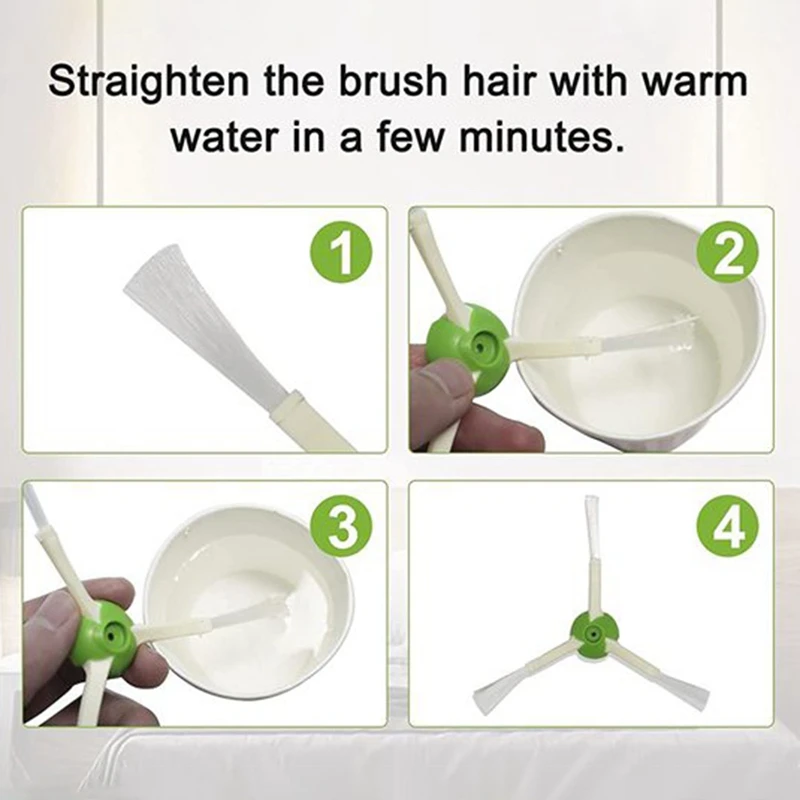 Straighten the brush hair with warm water in a few minutes.

1

2

3

4