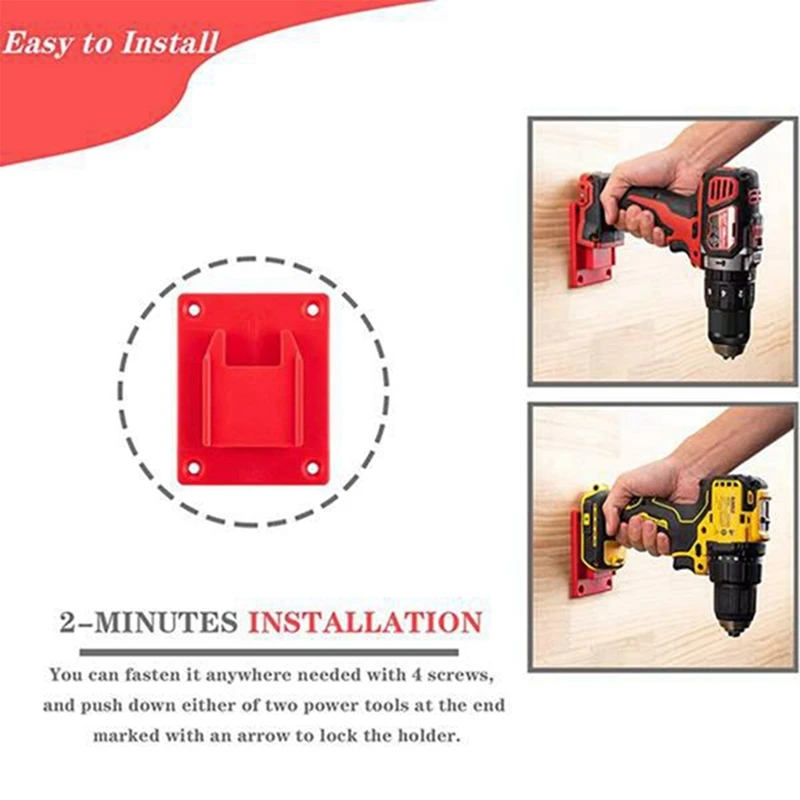 Easy to Install

2-MINUTES INSTALLATION

You can fasten it anywhere needed with 4 screws, and push down either of two power tools at the end marked with an arrow to lock the holder.