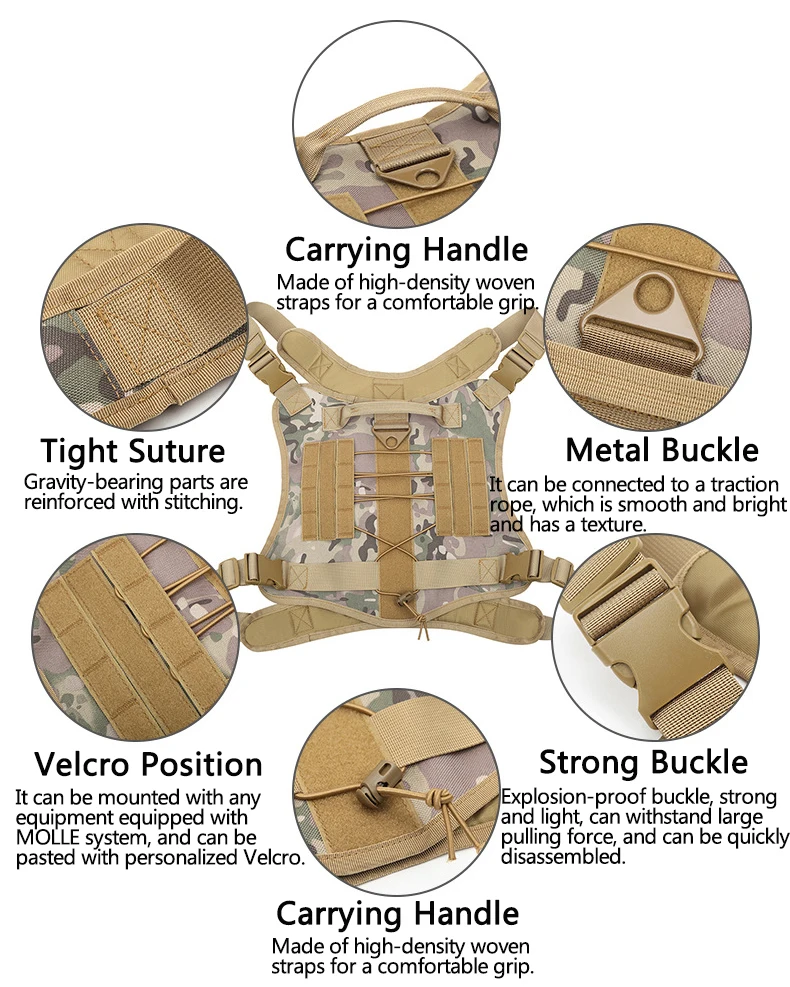 Carrying Handle
Made of high-density woven straps for a comfortable grip.

Tight Suture
Gravity-bearing parts are reinforced with stitching.

Metal Buckle
It can be connected to a traction rope, which is smooth and bright and has a texture.

Velcro Position
It can be mounted with any equipment equipped with MOLLE system, and can be pasted with personalized Velcro.

Strong Buckle
Explosion-proof buckle, strong and light, can withstand large pulling force, and can be quickly disassembled.

Carrying Handle
Made of high-density woven straps for a comfortable grip.