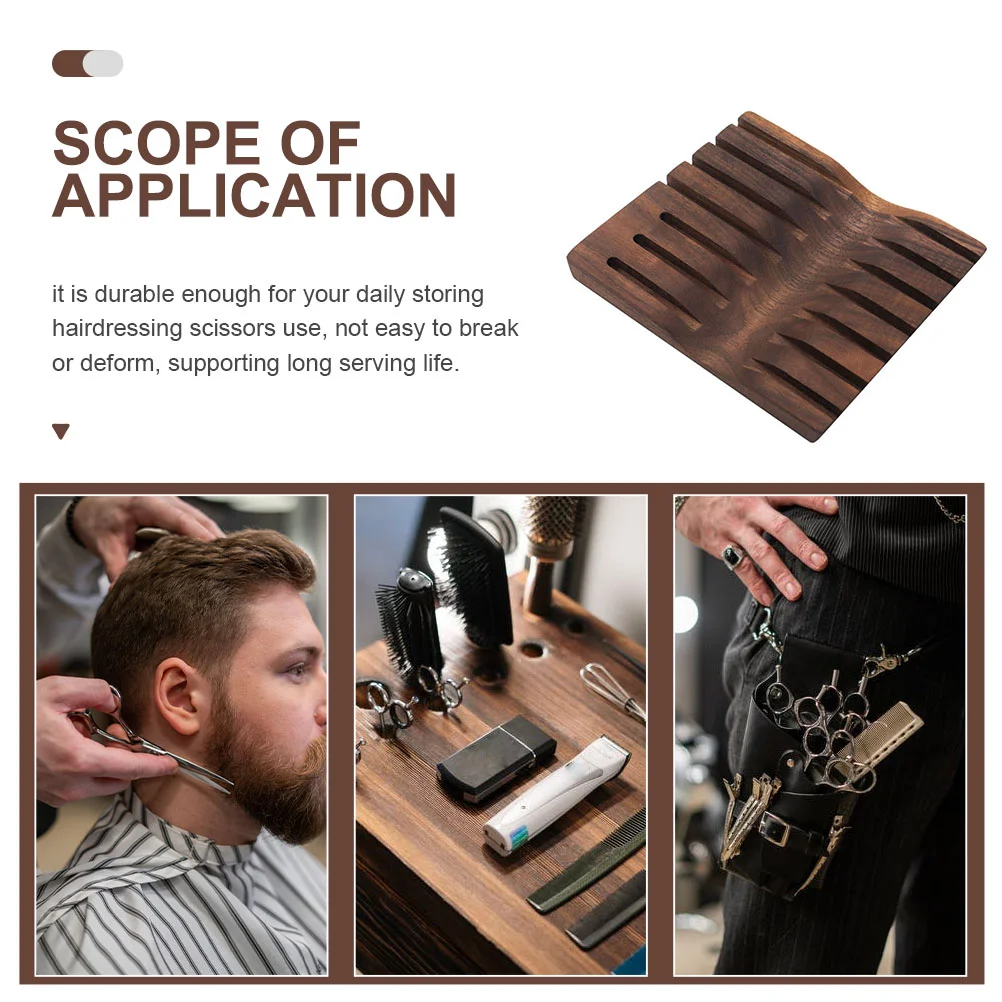 SCOPE OF APPLICATION

it is durable enough for your daily storing hairdressing scissors use, not easy to break or deform, supporting long serving life.