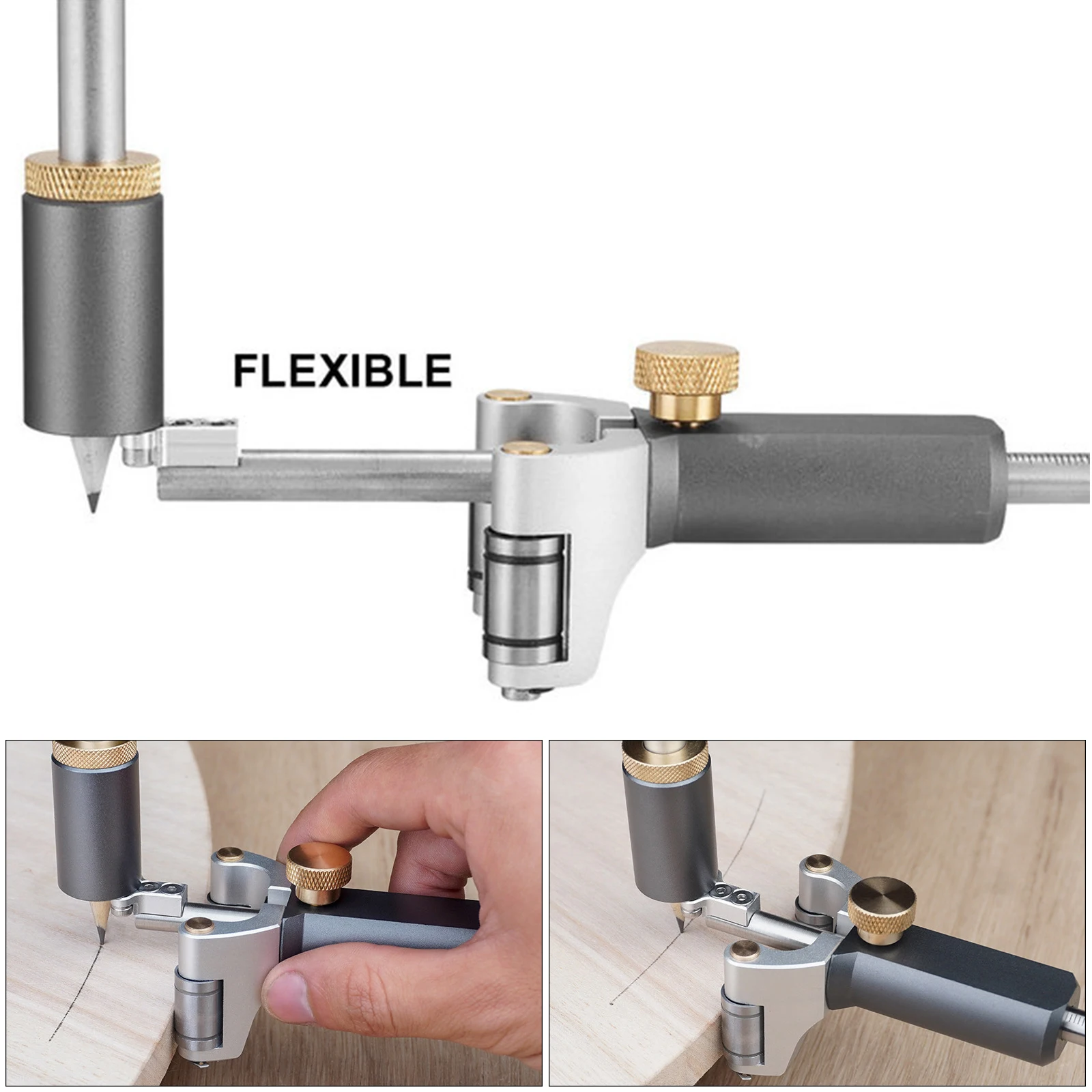 FLEXIBLE