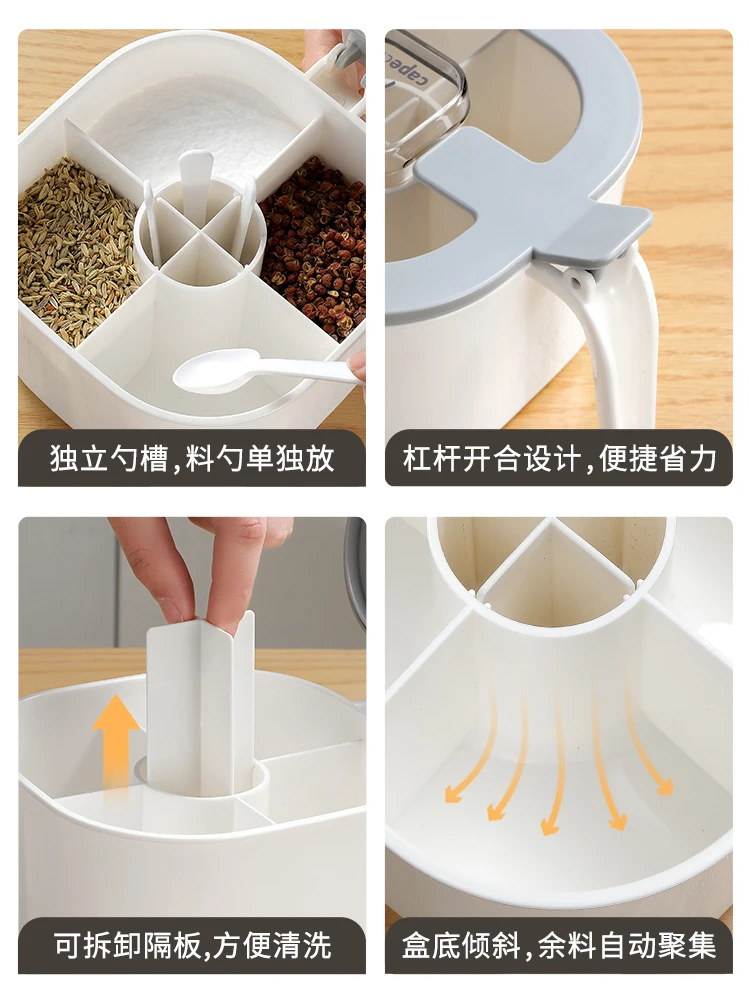 capec

独立勺槽,料勺单独放

杠杆开合设计,便捷省力

可拆卸隔板,方便清洗

盒底倾斜,余料自动聚集