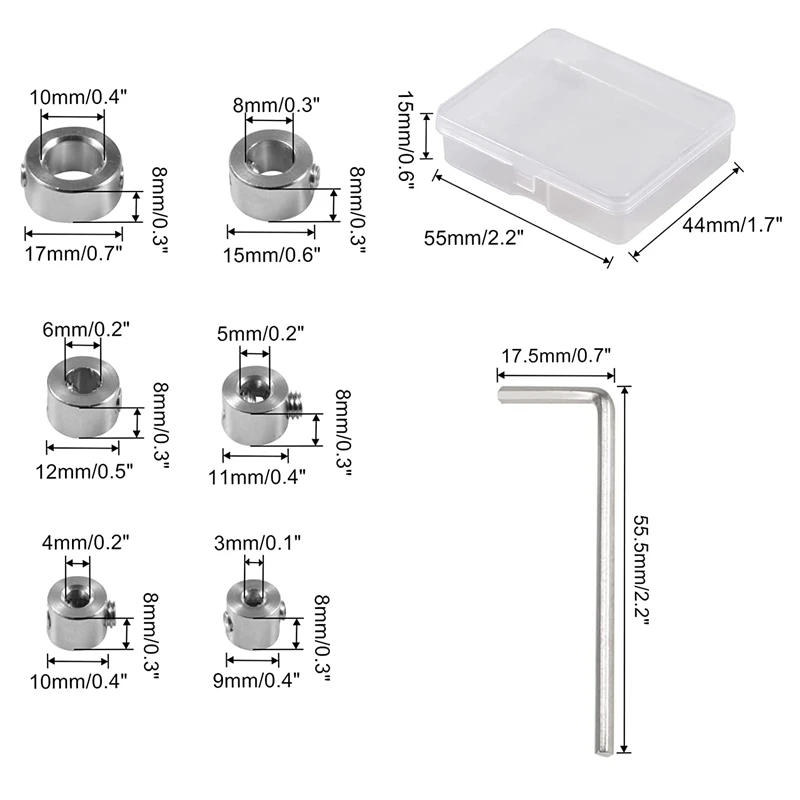 10mm/0.4"
8mm/0.3"
17mm/0.7"

8mm/0.3"
8mm/0.3"
15mm/0.6"

15mm/0.6"
55mm/2.2"
44mm/1.7"

6mm/0.2"
8mm/0.3"
12mm/0.5"

5mm/0.2"
8mm/0.3"
11mm/0.4"

17.5mm/0.7"
55.5mm/2.2"

4mm/0.2"
8mm/0.3"
10mm/0.4"

3mm/0.1"
8mm/0.3"
9mm/0.4"