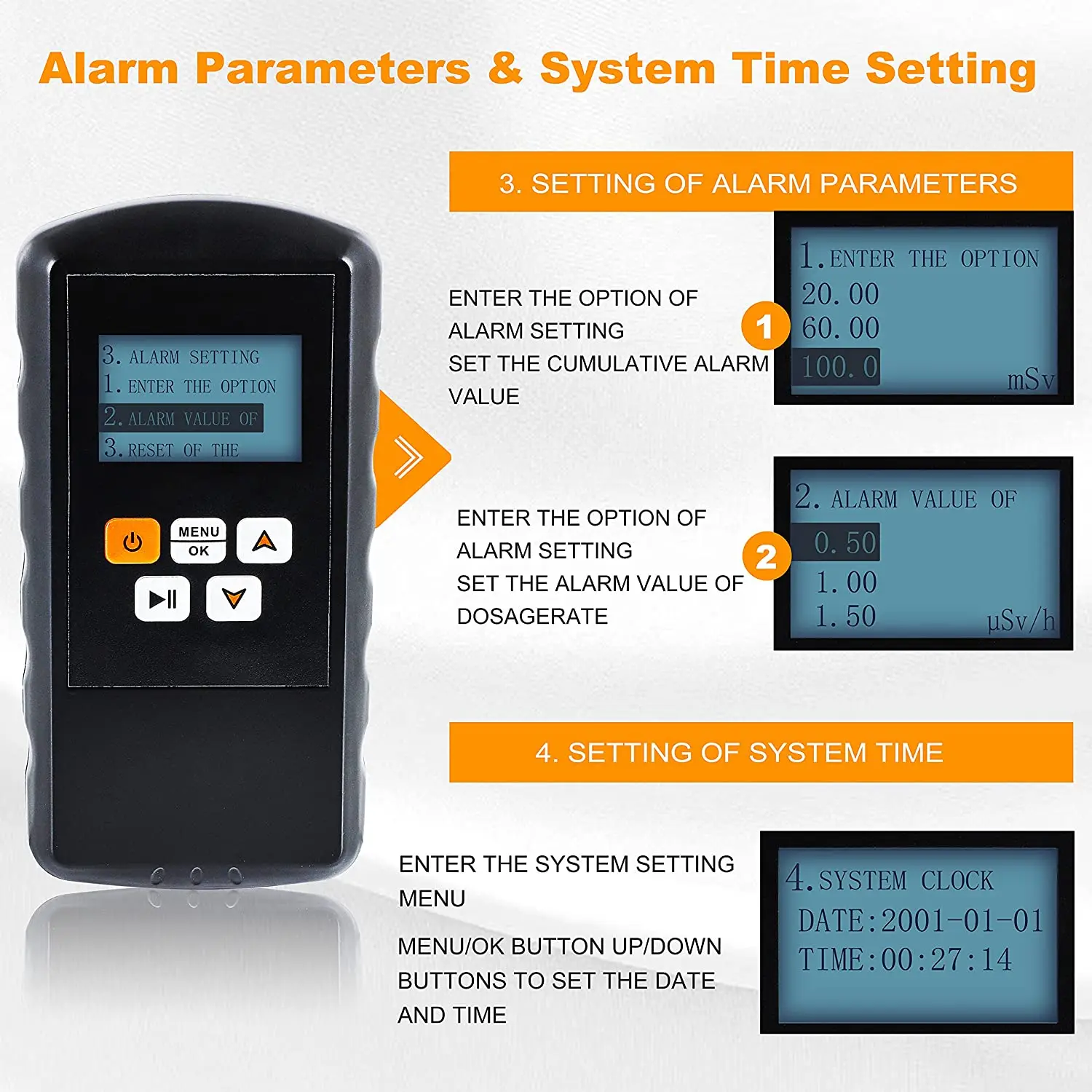 Alarm Parameters & System Time Setting

3. ALARM SETTING
1. ENTER THE OPTION
2. ALARM VALUE OF
3. RESET OF THE

MENU
OK

3. SETTING OF ALARM PARAMETERS

ENTER THE OPTION OF ALARM SETTING
SET THE CUMULATIVE ALARM VALUE

1

1. ENTER THE OPTION
20.00
60.00
100.0
mSv

ENTER THE OPTION OF ALARM SETTING
SET THE ALARM VALUE OF DOSAGERATE

2

2. ALARM VALUE OF
0.50
1.00
1.50
μSv/h

4. SETTING OF SYSTEM TIME

ENTER THE SYSTEM SETTING MENU

MENU/OK BUTTON UP/DOWN BUTTONS TO SET THE DATE AND TIME

4. SYSTEM CLOCK
DATE:2001-01-01
TIME:00:27:14